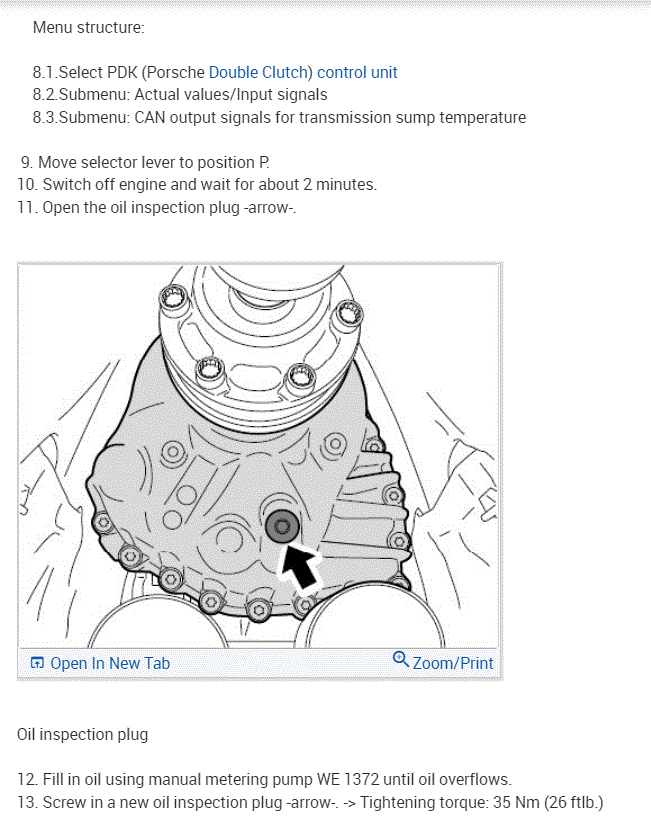 Menu structure:

8.1.Select PDK (Porsche Double Clutch) control unit
8.2.Submenu: Actual values/Input signals
8.3.Submenu: CAN output signals for transmission sump temperature

9. Move selector lever to position P.
10. Switch off engine and wait for about 2 minutes.
11. Open the oil inspection plug -arrow-.

Open In New Tab
Zoom/Print

Oil inspection plug

12. Fill in oil using manual metering pump WE 1372 until oil overflows.
13. Screw in a new oil inspection plug -arrow-. -> Tightening torque: 35 Nm (26 ftlb.)