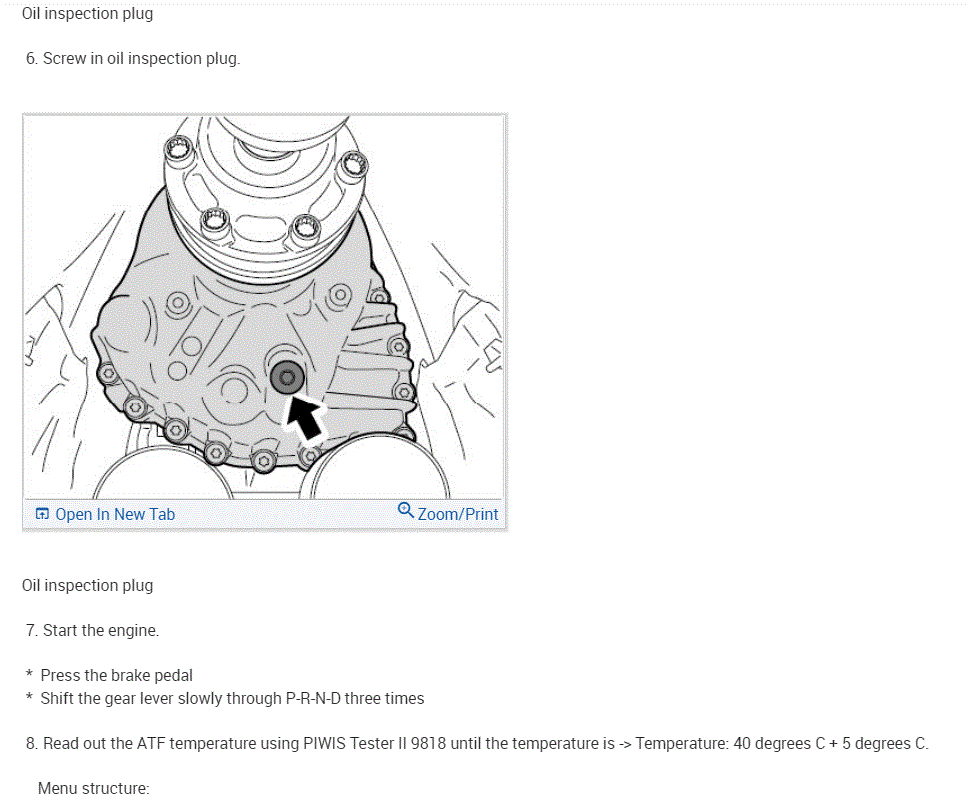 Oil inspection plug

6. Screw in oil inspection plug.

Open In New Tab
Zoom/Print

Oil inspection plug

7. Start the engine.

* Press the brake pedal
* Shift the gear lever slowly through P-R-N-D three times

8. Read out the ATF temperature using PIWIS Tester II 9818 until the temperature is -> Temperature: 40 degrees C + 5 degrees C.

Menu structure: