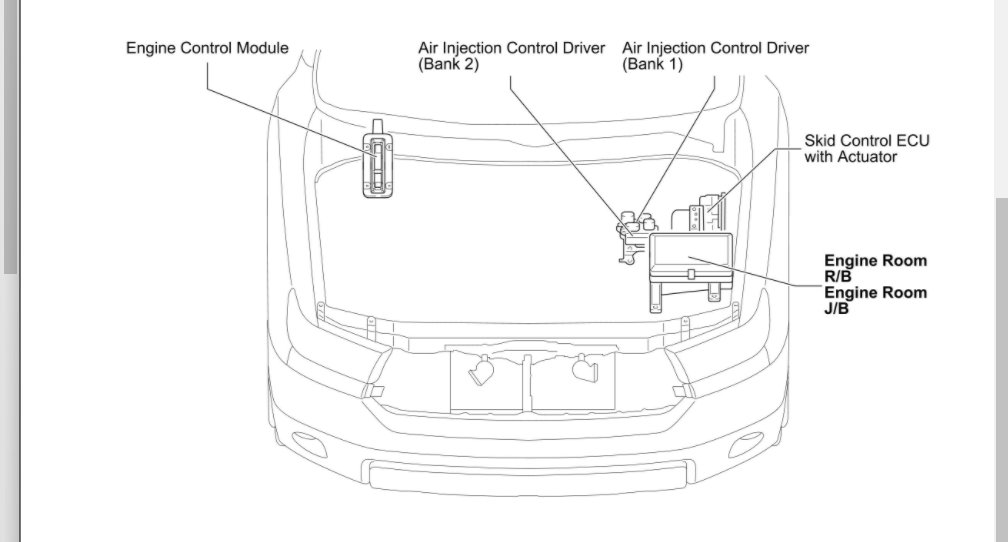 Engine Control Module

Air Injection Control Driver (Bank 2)

Air Injection Control Driver (Bank 1)

Skid Control ECU with Actuator

Engine Room R/B
Engine Room J/B