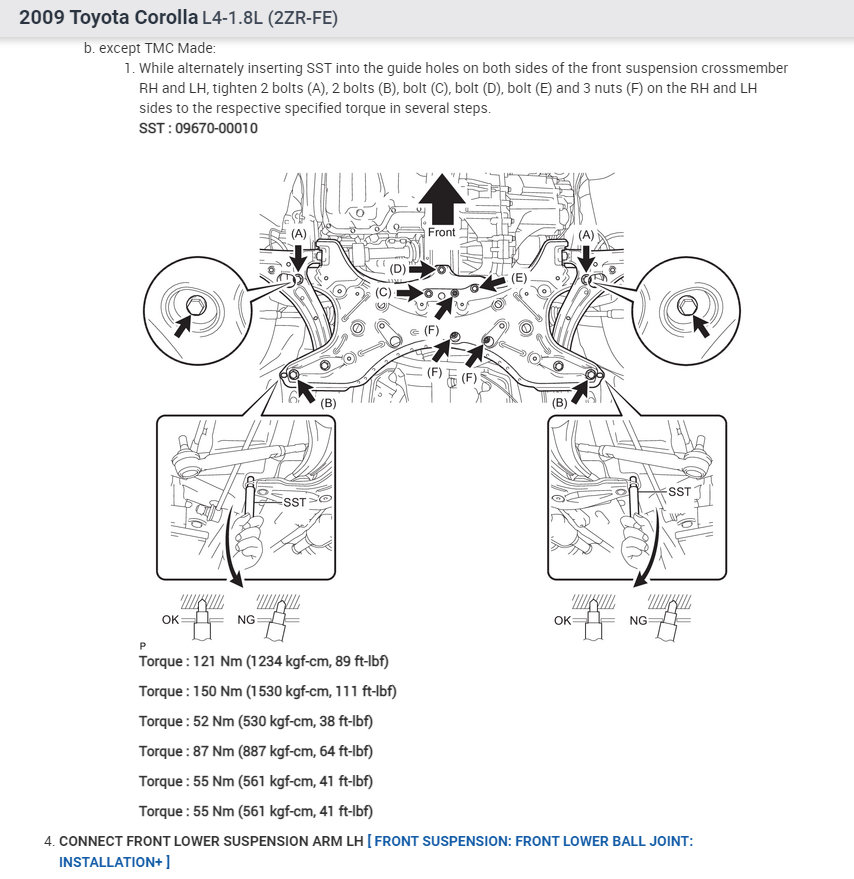 2009 Toyota Corolla L4-1.8L (2ZR-FE)

b. except TMC Made:

1. While alternately inserting SST into the guide holes on both sides of the front suspension crossmember RH and LH, tighten 2 bolts (A), 2 bolts (B), bolt (C), bolt (D), bolt (E) and 3 nuts (F) on the RH and LH sides to the respective specified torque in several steps.

SST : 09670-00010

Front
(A)
(A)
(D)
(E)
(C)
(F)
(F)
(F)
(B)
(B)
SST
SST
OK
NG
OK
NG
P

Torque : 121 Nm (1234 kgf-cm, 89 ft-lbf)

Torque : 150 Nm (1530 kgf-cm, 111 ft-lbf)

Torque : 52 Nm (530 kgf-cm, 38 ft-lbf)

Torque : 87 Nm (887 kgf-cm, 64 ft-lbf)

Torque : 55 Nm (561 kgf-cm, 41 ft-lbf)

Torque : 55 Nm (561 kgf-cm, 41 ft-lbf)

4. CONNECT FRONT LOWER SUSPENSION ARM LH [ FRONT SUSPENSION: FRONT LOWER BALL JOINT: INSTALLATION+ ]