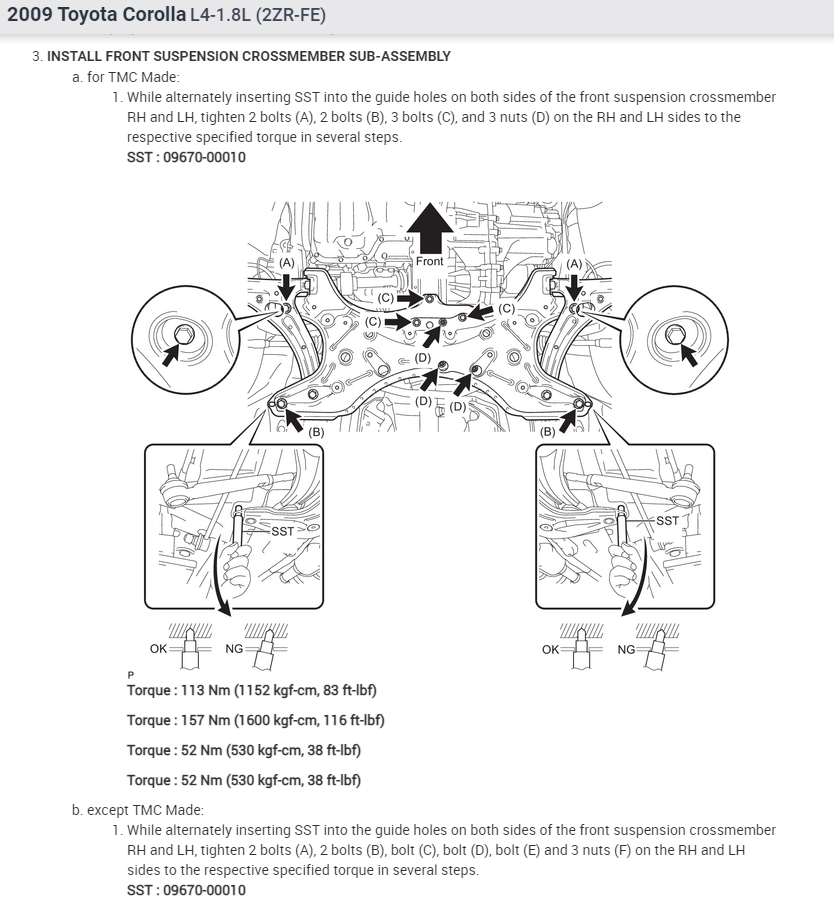 2009 Toyota Corolla L4-1.8L (2ZR-FE)

3. INSTALL FRONT SUSPENSION CROSSMEMBER SUB-ASSEMBLY

a. for TMC Made:

1. While alternately inserting SST into the guide holes on both sides of the front suspension crossmember RH and LH, tighten 2 bolts (A), 2 bolts (B), 3 bolts (C), and 3 nuts (D) on the RH and LH sides to the respective specified torque in several steps.

SST : 09670-00010

Front
(A)
(A)
(C)
(C)
(C)
(D)
(D)
(D)
(B)
(B)
SST
SST
OK
NG
OK
NG

P

Torque : 113 Nm (1152 kgf-cm, 83 ft-lbf)

Torque : 157 Nm (1600 kgf-cm, 116 ft-lbf)

Torque : 52 Nm (530 kgf-cm, 38 ft-lbf)

Torque : 52 Nm (530 kgf-cm, 38 ft-lbf)

b. except TMC Made:

1. While alternately inserting SST into the guide holes on both sides of the front suspension crossmember RH and LH, tighten 2 bolts (A), 2 bolts (B), bolt (C), bolt (D), bolt (E) and 3 nuts (F) on the RH and LH sides to the respective specified torque in several steps.

SST : 09670-00010