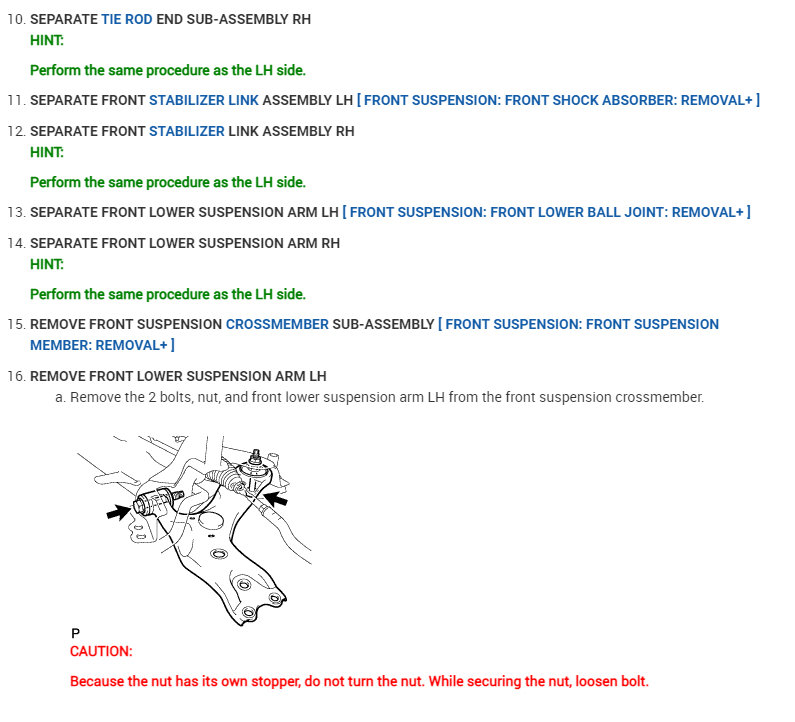 10. SEPARATE TIE ROD END SUB-ASSEMBLY RH
HINT:

Perform the same procedure as the LH side.

11. SEPARATE FRONT STABILIZER LINK ASSEMBLY LH [ FRONT SUSPENSION: FRONT SHOCK ABSORBER: REMOVAL+ ]

12. SEPARATE FRONT STABILIZER LINK ASSEMBLY RH
HINT:

Perform the same procedure as the LH side.

13. SEPARATE FRONT LOWER SUSPENSION ARM LH [ FRONT SUSPENSION: FRONT LOWER BALL JOINT: REMOVAL+ ]

14. SEPARATE FRONT LOWER SUSPENSION ARM RH
HINT:

Perform the same procedure as the LH side.

15. REMOVE FRONT SUSPENSION CROSSMEMBER SUB-ASSEMBLY [ FRONT SUSPENSION: FRONT SUSPENSION MEMBER: REMOVAL+ ]

16. REMOVE FRONT LOWER SUSPENSION ARM LH
a. Remove the 2 bolts, nut, and front lower suspension arm LH from the front suspension crossmember.

P
CAUTION:

Because the nut has its own stopper, do not turn the nut. While securing the nut, loosen bolt.