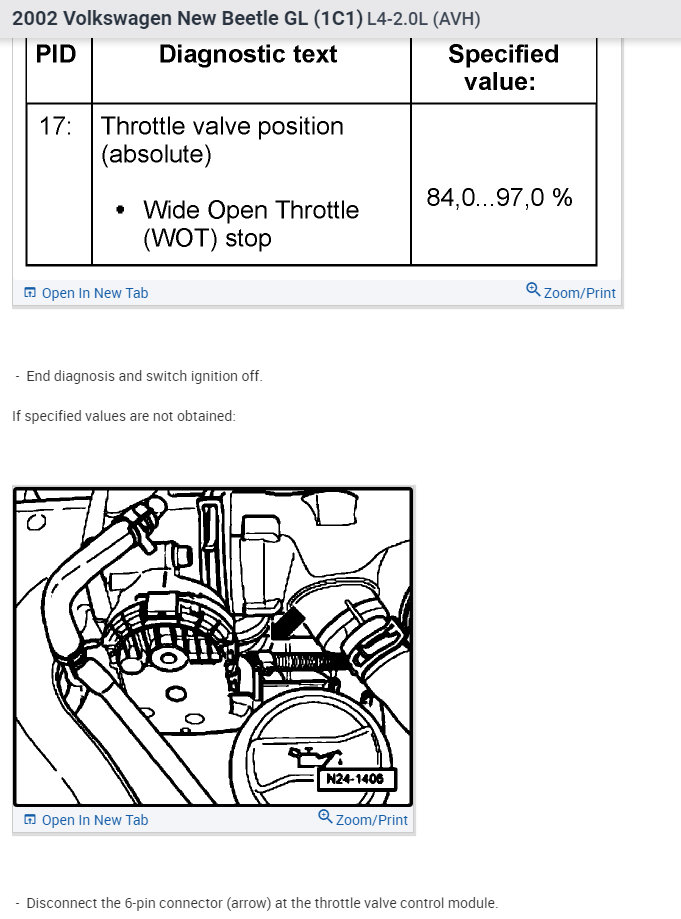 2002 Volkswagen New Beetle GL (1C1) L4-2.0L (AVH)

| PID | Diagnostic text | Specified value: |
|---|---|---|
| 17: | Throttle valve position (absolute) • Wide Open Throttle (WOT) stop | 84,0...97,0 % |

Open In New Tab
Zoom/Print

- End diagnosis and switch ignition off.

If specified values are not obtained:

N24-1406

Open In New Tab
Zoom/Print

- Disconnect the 6-pin connector (arrow) at the throttle valve control module.