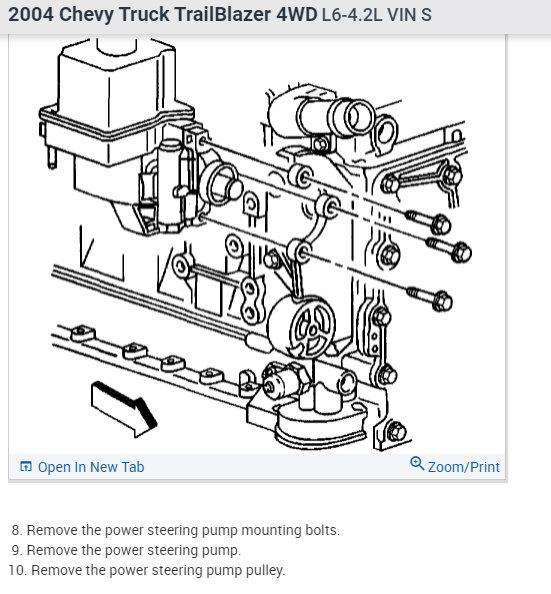 2004 Chevy Truck TrailBlazer 4WD L6-4.2L VIN S

Open In New Tab

Zoom/Print

8. Remove the power steering pump mounting bolts.
9. Remove the power steering pump.
10. Remove the power steering pump pulley.