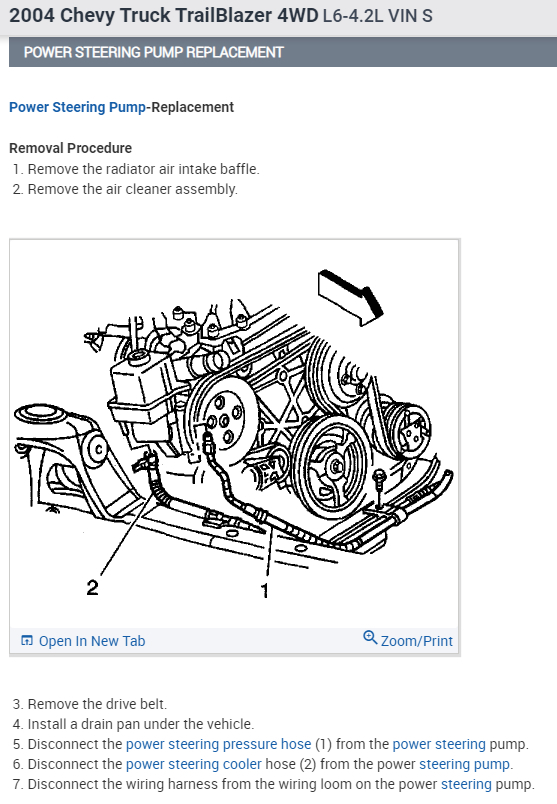 2004 Chevy Truck TrailBlazer 4WD L6-4.2L VIN S

POWER STEERING PUMP REPLACEMENT

Power Steering Pump-Replacement

Removal Procedure
1. Remove the radiator air intake baffle.
2. Remove the air cleaner assembly.

2
1

Open In New Tab
Zoom/Print

3. Remove the drive belt.
4. Install a drain pan under the vehicle.
5. Disconnect the power steering pressure hose (1) from the power steering pump.
6. Disconnect the power steering cooler hose (2) from the power steering pump.
7. Disconnect the wiring harness from the wiring loom on the power steering pump.