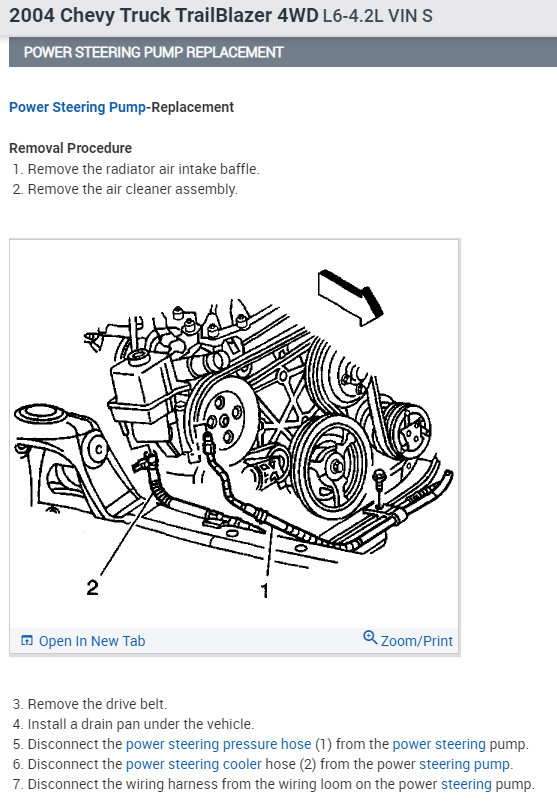 2004 Chevy Truck TrailBlazer 4WD L6-4.2L VIN S

POWER STEERING PUMP REPLACEMENT

Power Steering Pump-Replacement

Removal Procedure
1. Remove the radiator air intake baffle.
2. Remove the air cleaner assembly.

2

1

Open In New Tab

Zoom/Print

3. Remove the drive belt.
4. Install a drain pan under the vehicle.
5. Disconnect the power steering pressure hose (1) from the power steering pump.
6. Disconnect the power steering cooler hose (2) from the power steering pump.
7. Disconnect the wiring harness from the wiring loom on the power steering pump.