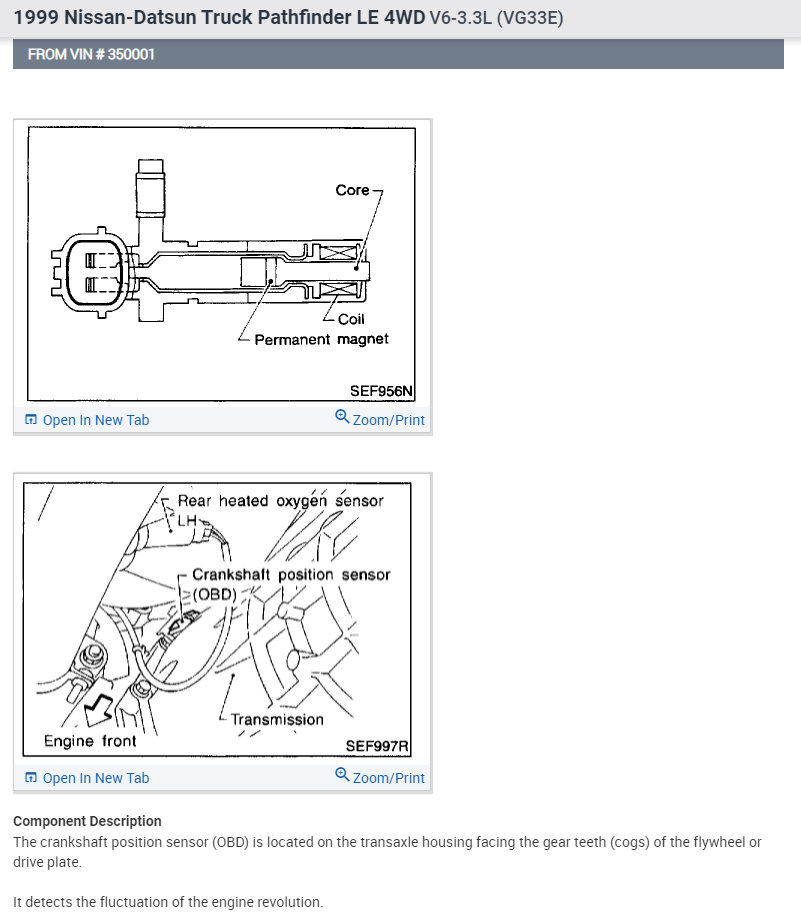 1999 Nissan-Datsun Truck Pathfinder LE 4WD V6-3.3L (VG33E)

FROM VIN # 350001

Core
Coil
Permanent magnet
SEF956N

Open In New Tab
Zoom/Print

Rear heated oxygen sensor LH
Crankshaft position sensor (OBD)
Transmission
Engine front
SEF997R

Open In New Tab
Zoom/Print

Component Description
The crankshaft position sensor (OBD) is located on the transaxle housing facing the gear teeth (cogs) of the flywheel or drive plate.

It detects the fluctuation of the engine revolution.