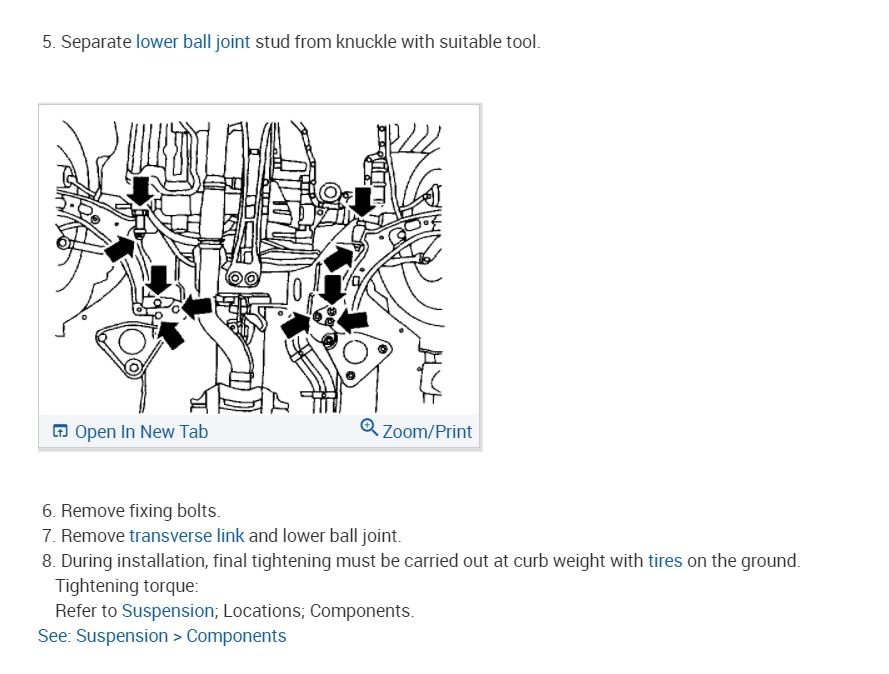 5. Separate lower ball joint stud from knuckle with suitable tool.

Open In New Tab
Zoom/Print

6. Remove fixing bolts.
7. Remove transverse link and lower ball joint.
8. During installation, final tightening must be carried out at curb weight with tires on the ground.
Tightening torque:
Refer to Suspension; Locations; Components.
See: Suspension > Components