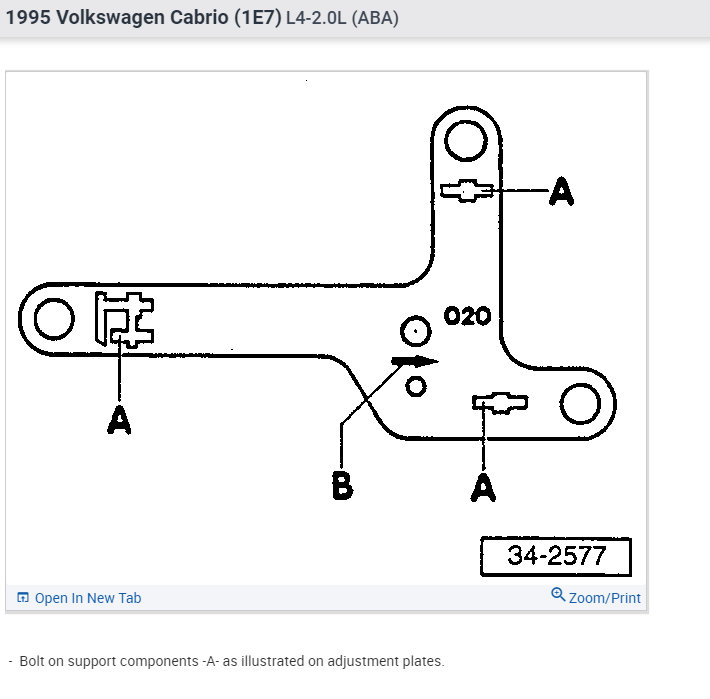 1995 Volkswagen Cabrio (1E7) L4-2.0L (ABA)

A

020

A

B

A

34-2577

Open In New Tab

Zoom/Print

- Bolt on support components -A- as illustrated on adjustment plates.