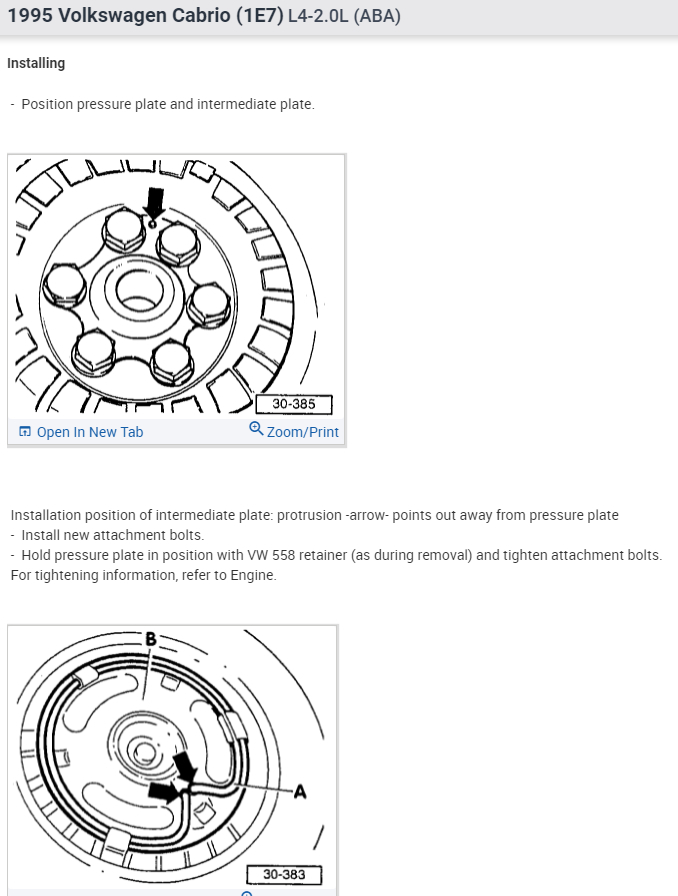 1995 Volkswagen Cabrio (1E7) L4-2.0L (ABA)

Installing

- Position pressure plate and intermediate plate.

30-385

Open In New Tab

Zoom/Print

Installation position of intermediate plate: protrusion -arrow- points out away from pressure plate
- Install new attachment bolts.
- Hold pressure plate in position with VW 558 retainer (as during removal) and tighten attachment bolts. For tightening information, refer to Engine.

B

A

30-383