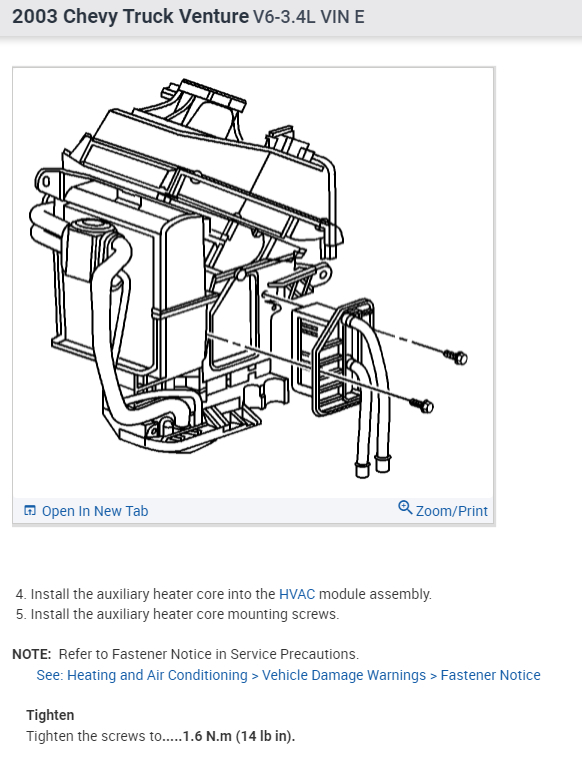 2003 Chevy Truck Venture V6-3.4L VIN E

Open In New Tab

Zoom/Print

4. Install the auxiliary heater core into the HVAC module assembly.
5. Install the auxiliary heater core mounting screws.

NOTE: Refer to Fastener Notice in Service Precautions.
See: Heating and Air Conditioning > Vehicle Damage Warnings > Fastener Notice

Tighten
Tighten the screws to.....1.6 N.m (14 lb in).