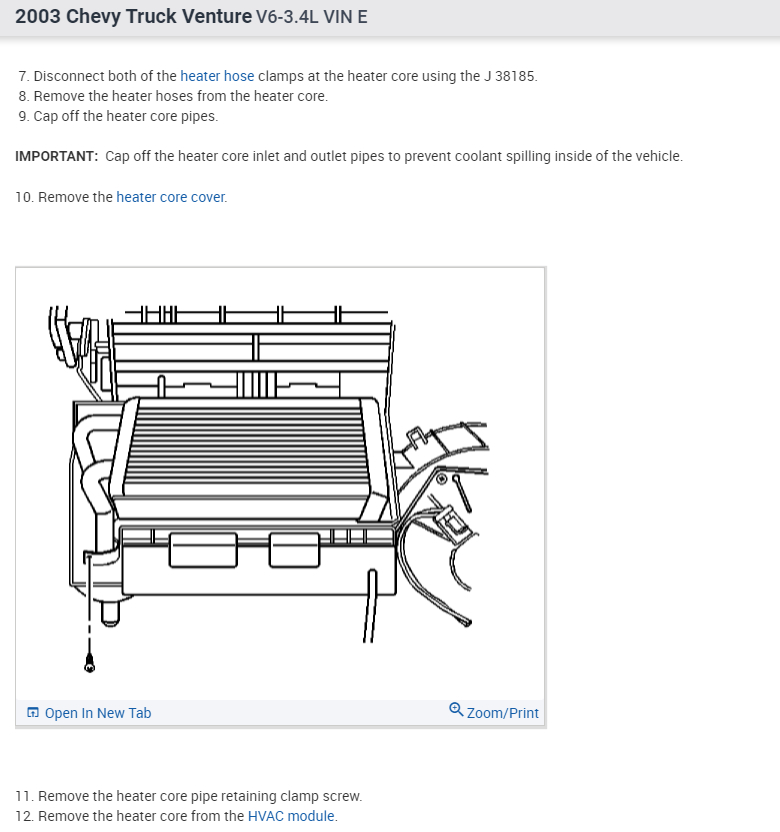 2003 Chevy Truck Venture V6-3.4L VIN E

7. Disconnect both of the heater hose clamps at the heater core using the J 38185.
8. Remove the heater hoses from the heater core.
9. Cap off the heater core pipes.

IMPORTANT: Cap off the heater core inlet and outlet pipes to prevent coolant spilling inside of the vehicle.

10. Remove the heater core cover.

Open In New Tab
Zoom/Print

11. Remove the heater core pipe retaining clamp screw.
12. Remove the heater core from the HVAC module.