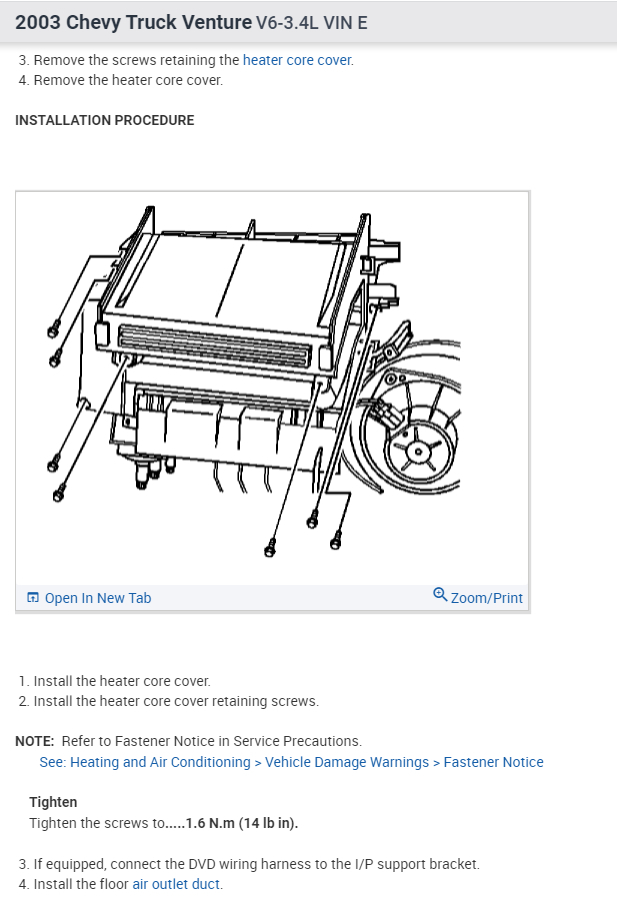 2003 Chevy Truck Venture V6-3.4L VIN E

3. Remove the screws retaining the heater core cover.
4. Remove the heater core cover.

INSTALLATION PROCEDURE

Open In New Tab

Zoom/Print

1. Install the heater core cover.
2. Install the heater core cover retaining screws.

NOTE: Refer to Fastener Notice in Service Precautions.
See: Heating and Air Conditioning > Vehicle Damage Warnings > Fastener Notice

Tighten
Tighten the screws to.....1.6 N.m (14 lb in).

3. If equipped, connect the DVD wiring harness to the I/P support bracket.
4. Install the floor air outlet duct.