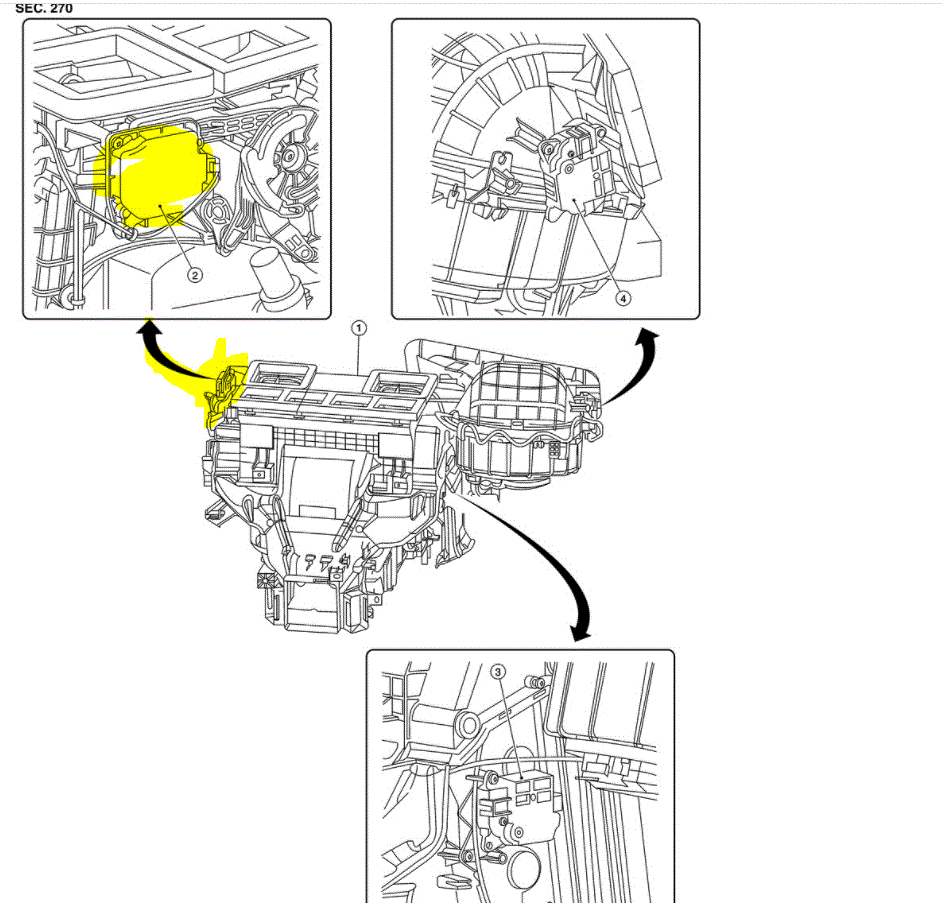 SEC. 270

2

4

1

3