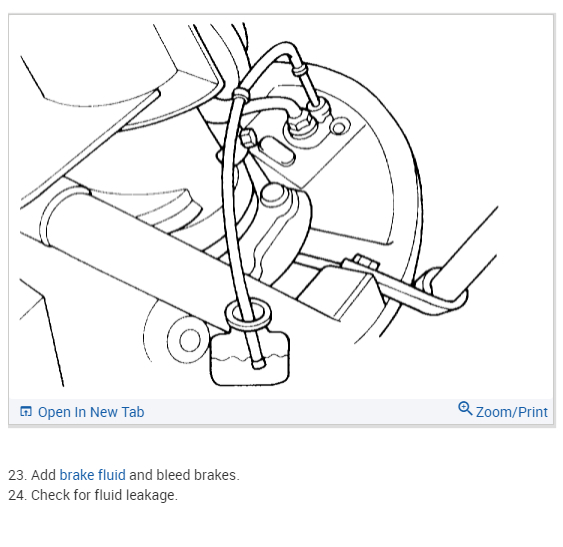 Open In New Tab

Zoom/Print

23. Add brake fluid and bleed brakes.
24. Check for fluid leakage.