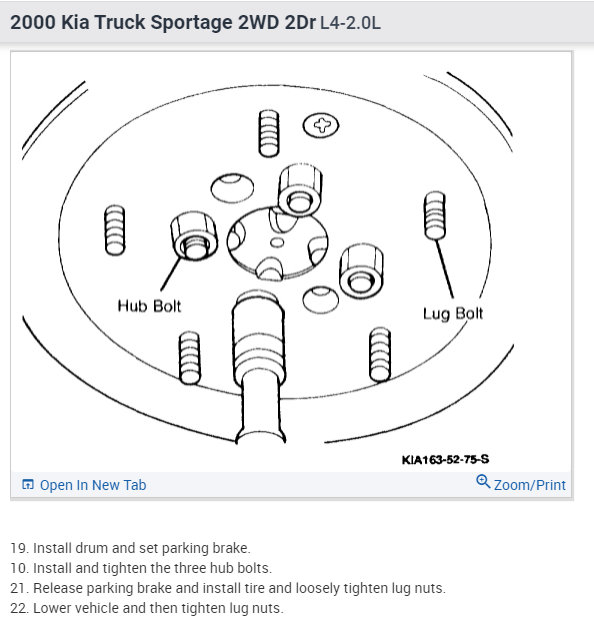 2000 Kia Truck Sportage 2WD 2Dr L4-2.0L

Hub Bolt

Lug Bolt

KIA163-52-75-S

Open In New Tab

Zoom/Print

19. Install drum and set parking brake.
10. Install and tighten the three hub bolts.
21. Release parking brake and install tire and loosely tighten lug nuts.
22. Lower vehicle and then tighten lug nuts.