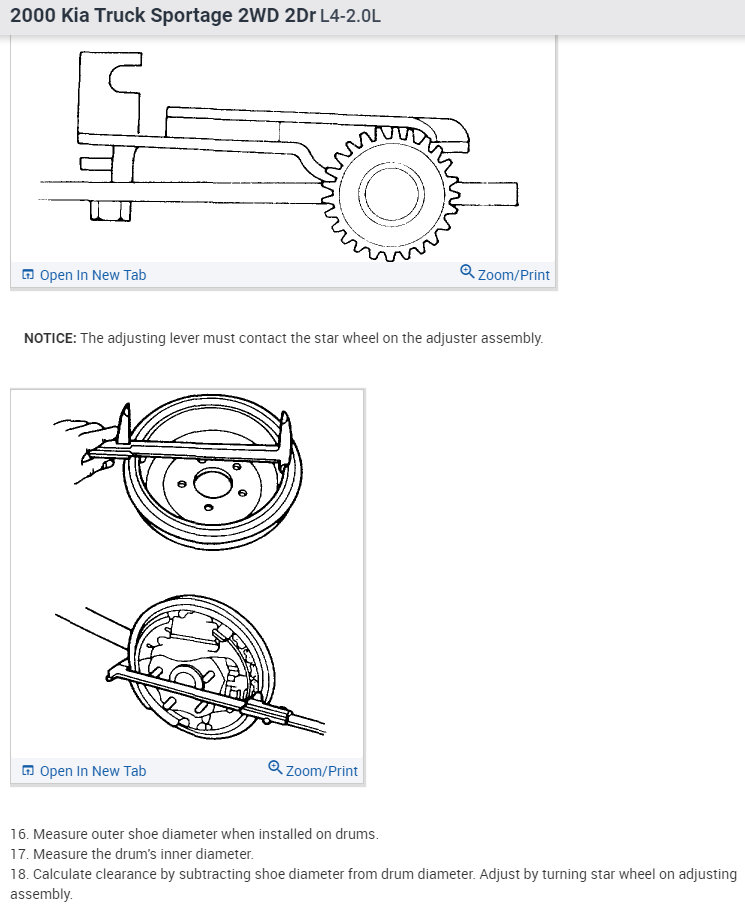 2000 Kia Truck Sportage 2WD 2Dr L4-2.0L

Open In New Tab

Zoom/Print

NOTICE: The adjusting lever must contact the star wheel on the adjuster assembly.

Open In New Tab

Zoom/Print

16. Measure outer shoe diameter when installed on drums.
17. Measure the drum's inner diameter.
18. Calculate clearance by subtracting shoe diameter from drum diameter. Adjust by turning star wheel on adjusting assembly.