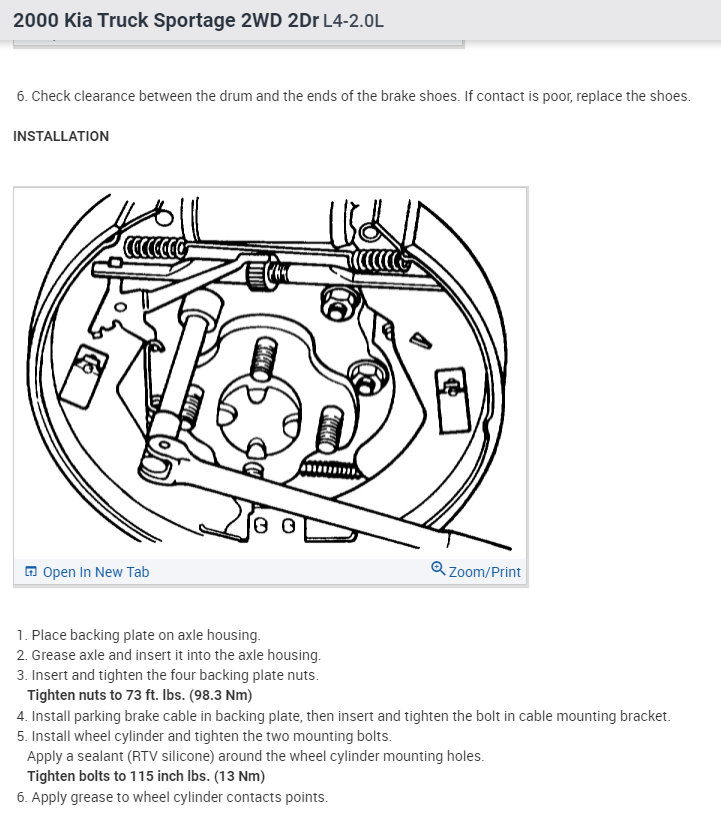 2000 Kia Truck Sportage 2WD 2Dr L4-2.0L

6. Check clearance between the drum and the ends of the brake shoes. If contact is poor, replace the shoes.

INSTALLATION

Open In New Tab
Zoom/Print

1. Place backing plate on axle housing.
2. Grease axle and insert it into the axle housing.
3. Insert and tighten the four backing plate nuts.
Tighten nuts to 73 ft. lbs. (98.3 Nm)
4. Install parking brake cable in backing plate, then insert and tighten the bolt in cable mounting bracket.
5. Install wheel cylinder and tighten the two mounting bolts.
Apply a sealant (RTV silicone) around the wheel cylinder mounting holes.
Tighten bolts to 115 inch lbs. (13 Nm)
6. Apply grease to wheel cylinder contacts points.