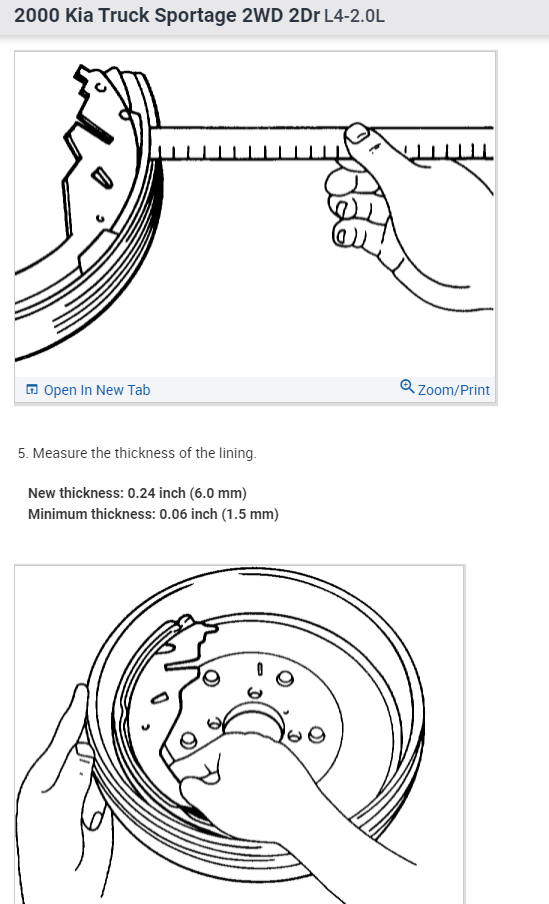 2000 Kia Truck Sportage 2WD 2Dr L4-2.0L

Open In New Tab

Zoom/Print

5. Measure the thickness of the lining.

New thickness: 0.24 inch (6.0 mm)
Minimum thickness: 0.06 inch (1.5 mm)