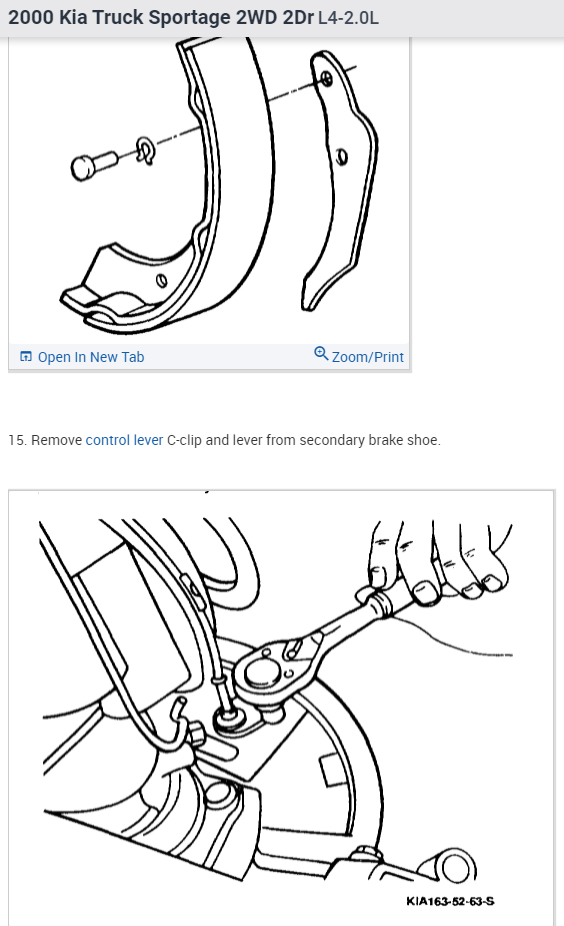 2000 Kia Truck Sportage 2WD 2Dr L4-2.0L

Open In New Tab

Zoom/Print

15. Remove control lever C-clip and lever from secondary brake shoe.

KIA163-52-63-S