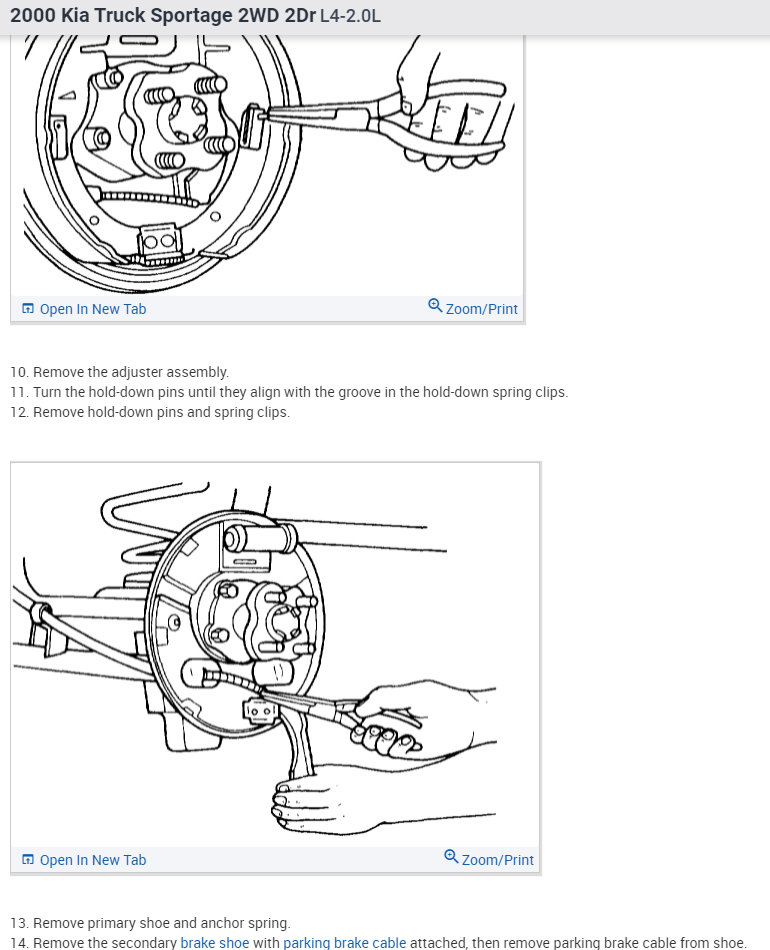 2000 Kia Truck Sportage 2WD 2Dr L4-2.0L

Open In New Tab

Zoom/Print

10. Remove the adjuster assembly.
11. Turn the hold-down pins until they align with the groove in the hold-down spring clips.
12. Remove hold-down pins and spring clips.

Open In New Tab

Zoom/Print

13. Remove primary shoe and anchor spring.
14. Remove the secondary brake shoe with parking brake cable attached, then remove parking brake cable from shoe.