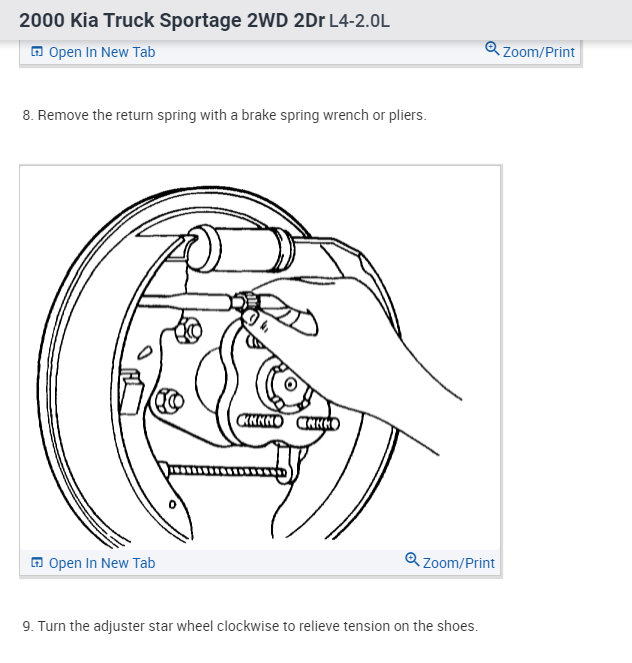 2000 Kia Truck Sportage 2WD 2Dr L4-2.0L

Open In New Tab

Zoom/Print

8. Remove the return spring with a brake spring wrench or pliers.

Open In New Tab

Zoom/Print

9. Turn the adjuster star wheel clockwise to relieve tension on the shoes.