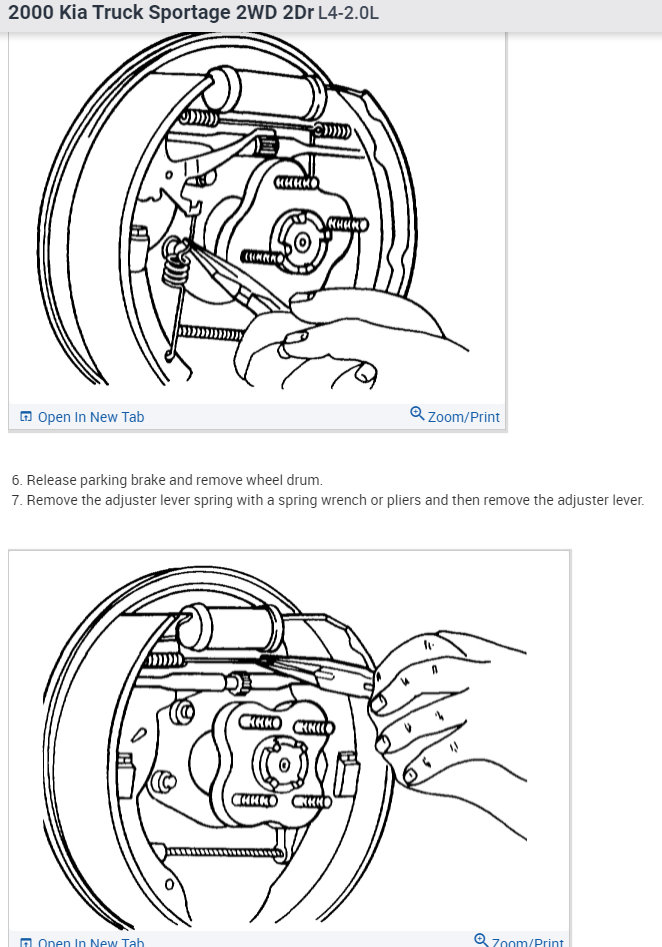 2000 Kia Truck Sportage 2WD 2Dr L4-2.0L

Open In New Tab

Zoom/Print

6. Release parking brake and remove wheel drum.
7. Remove the adjuster lever spring with a spring wrench or pliers and then remove the adjuster lever.

Open In New Tab

Zoom/Print