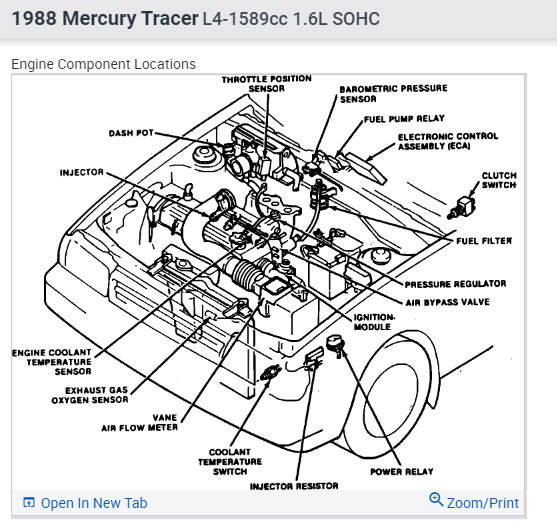 1988 Mercury Tracer L4-1589cc 1.6L SOHC

Engine Component Locations

THROTTLE POSITION SENSOR

BAROMETRIC PRESSURE SENSOR

FUEL PUMP RELAY

ELECTRONIC CONTROL ASSEMBLY (ECA)

DASH POT

INJECTOR

CLUTCH SWITCH

FUEL FILTER

PRESSURE REGULATOR

AIR BYPASS VALVE

IGNITION MODULE

ENGINE COOLANT TEMPERATURE SENSOR

EXHAUST GAS OXYGEN SENSOR

VANE AIR FLOW METER

COOLANT TEMPERATURE SWITCH

INJECTOR RESISTOR

POWER RELAY

Open In New Tab

Zoom/Print