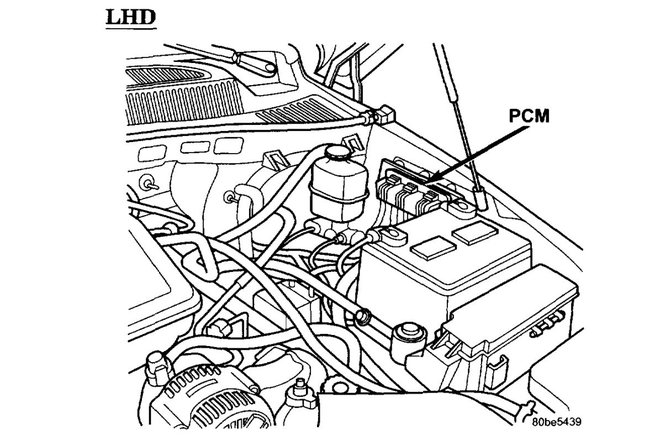 LHD

PCM

80be5439