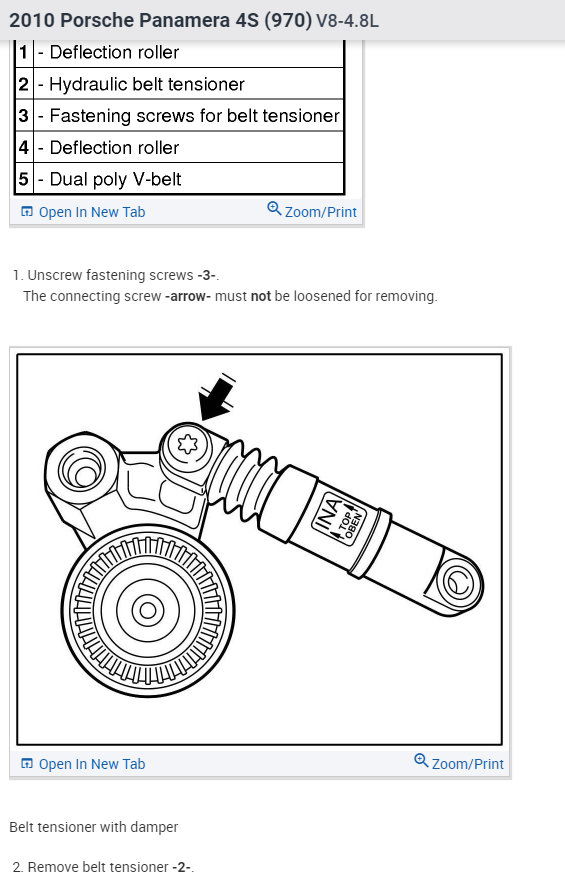 2010 Porsche Panamera 4S (970) V8-4.8L

| 1 | - Deflection roller |
|---|---|
| 2 | - Hydraulic belt tensioner |
| 3 | - Fastening screws for belt tensioner |
| 4 | - Deflection roller |
| 5 | - Dual poly V-belt |

Open In New Tab Zoom/Print

1. Unscrew fastening screws -3-.
The connecting screw -arrow- must not be loosened for removing.

INA TOP OBEN

Open In New Tab Zoom/Print

Belt tensioner with damper

2. Remove belt tensioner -2-.