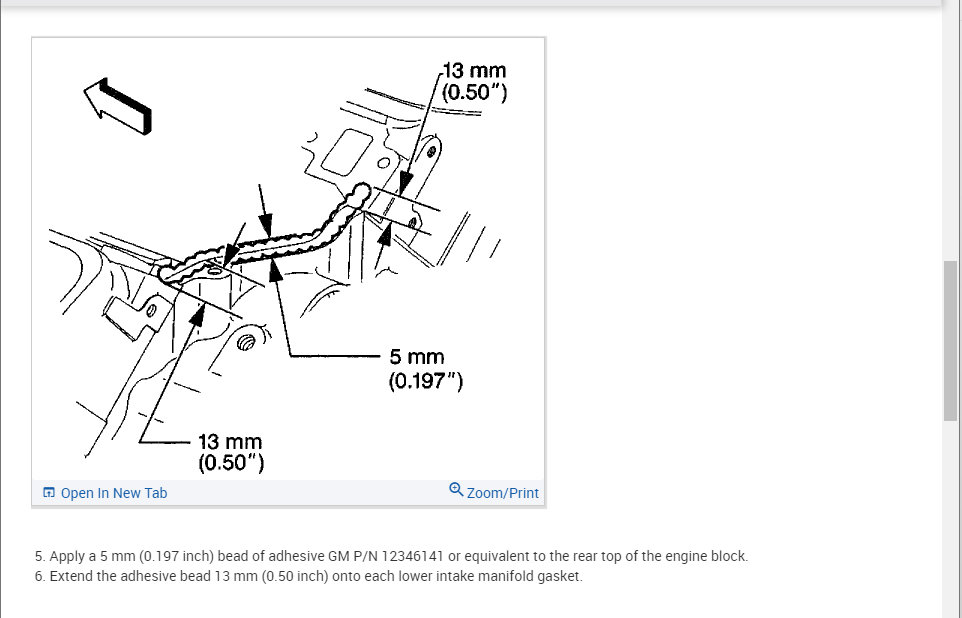 13 mm
(0.50")

5 mm
(0.197")

13 mm
(0.50")

Open In New Tab

Zoom/Print

5. Apply a 5 mm (0.197 inch) bead of adhesive GM P/N 12346141 or equivalent to the rear top of the engine block.
6. Extend the adhesive bead 13 mm (0.50 inch) onto each lower intake manifold gasket.