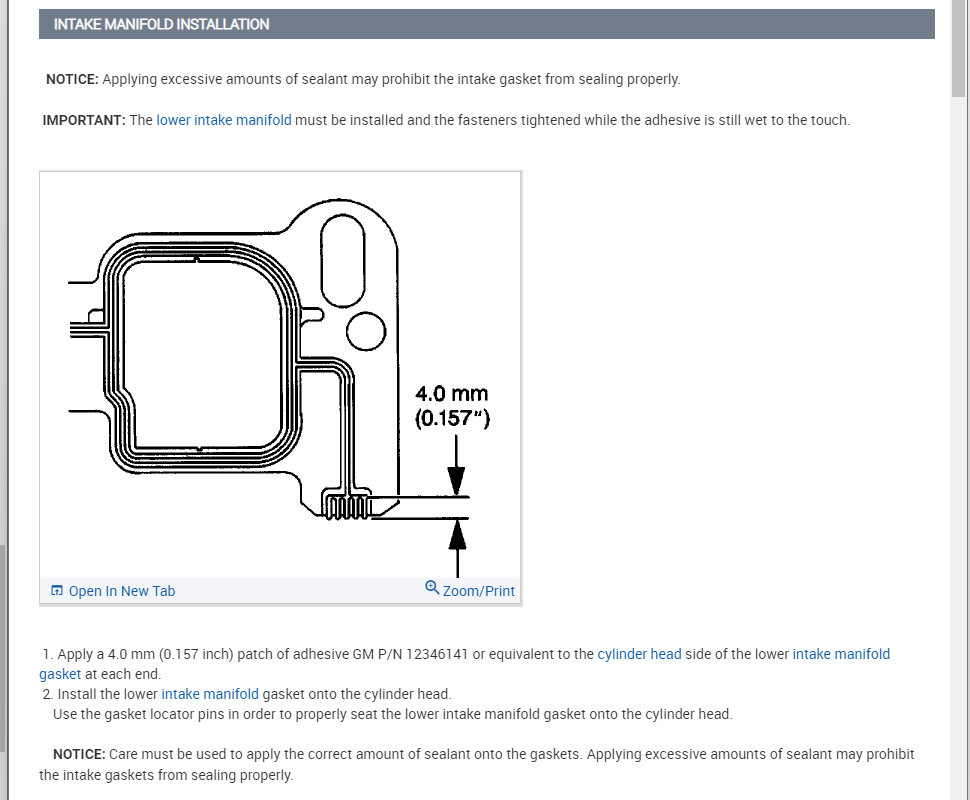 INTAKE MANIFOLD INSTALLATION

NOTICE: Applying excessive amounts of sealant may prohibit the intake gasket from sealing properly.

IMPORTANT: The lower intake manifold must be installed and the fasteners tightened while the adhesive is still wet to the touch.

4.0 mm
(0.157")

Open In New Tab
Zoom/Print

1. Apply a 4.0 mm (0.157 inch) patch of adhesive GM P/N 12346141 or equivalent to the cylinder head side of the lower intake manifold gasket at each end.
2. Install the lower intake manifold gasket onto the cylinder head.
Use the gasket locator pins in order to properly seat the lower intake manifold gasket onto the cylinder head.

NOTICE: Care must be used to apply the correct amount of sealant onto the gaskets. Applying excessive amounts of sealant may prohibit the intake gaskets from sealing properly.