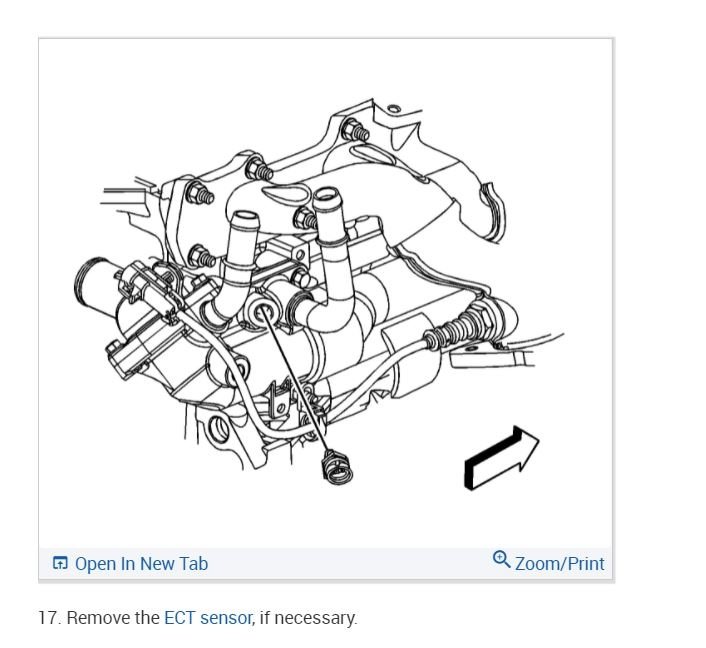 Open In New Tab

Zoom/Print

17. Remove the ECT sensor, if necessary.