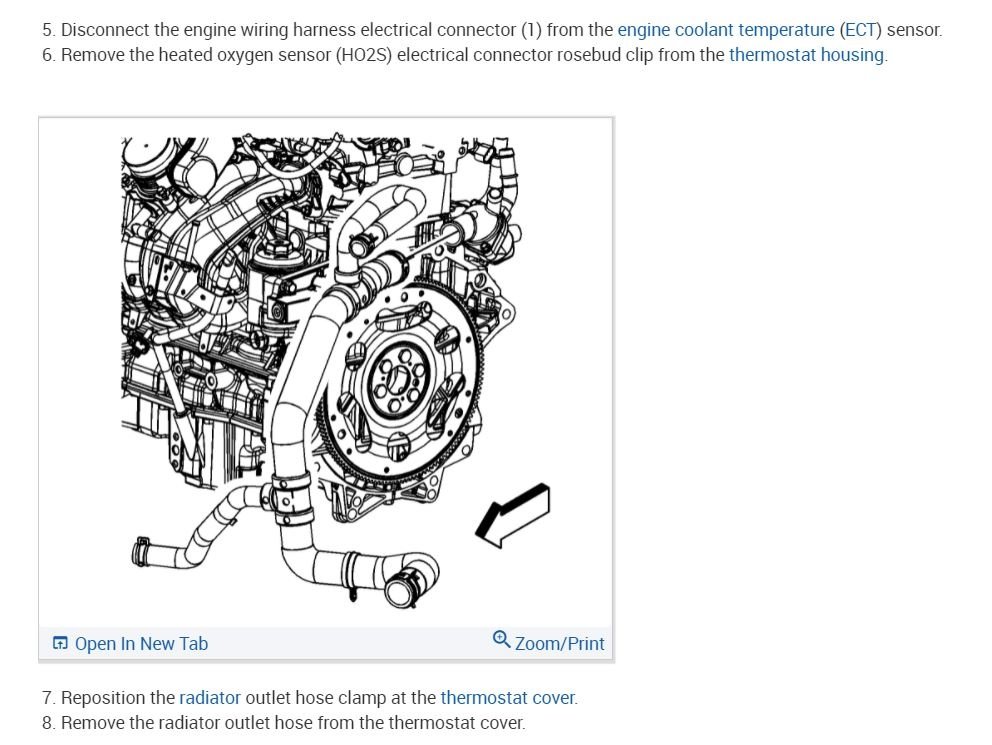 5. Disconnect the engine wiring harness electrical connector (1) from the engine coolant temperature (ECT) sensor.
6. Remove the heated oxygen sensor (HO2S) electrical connector rosebud clip from the thermostat housing.

Open In New Tab
Zoom/Print

7. Reposition the radiator outlet hose clamp at the thermostat cover.
8. Remove the radiator outlet hose from the thermostat cover.