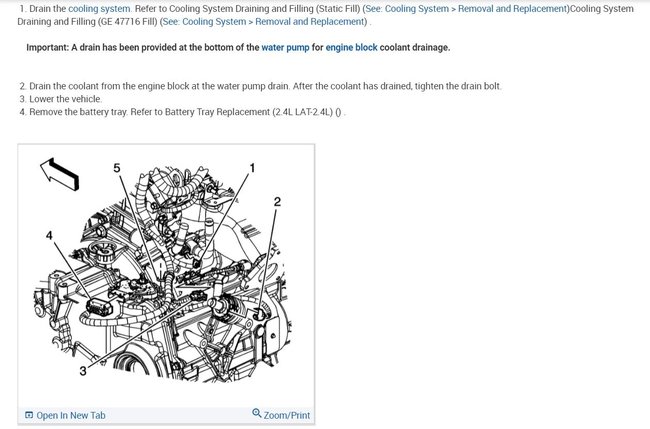 1. Drain the cooling system. Refer to Cooling System Draining and Filling (Static Fill) (See: Cooling System > Removal and Replacement)Cooling System Draining and Filling (GE 47716 Fill) (See: Cooling System > Removal and Replacement) .

Important: A drain has been provided at the bottom of the water pump for engine block coolant drainage.

2. Drain the coolant from the engine block at the water pump drain. After the coolant has drained, tighten the drain bolt.
3. Lower the vehicle.
4. Remove the battery tray. Refer to Battery Tray Replacement (2.4L LAT-2.4L) () .

5
1
2
4
3

Open In New Tab
Zoom/Print