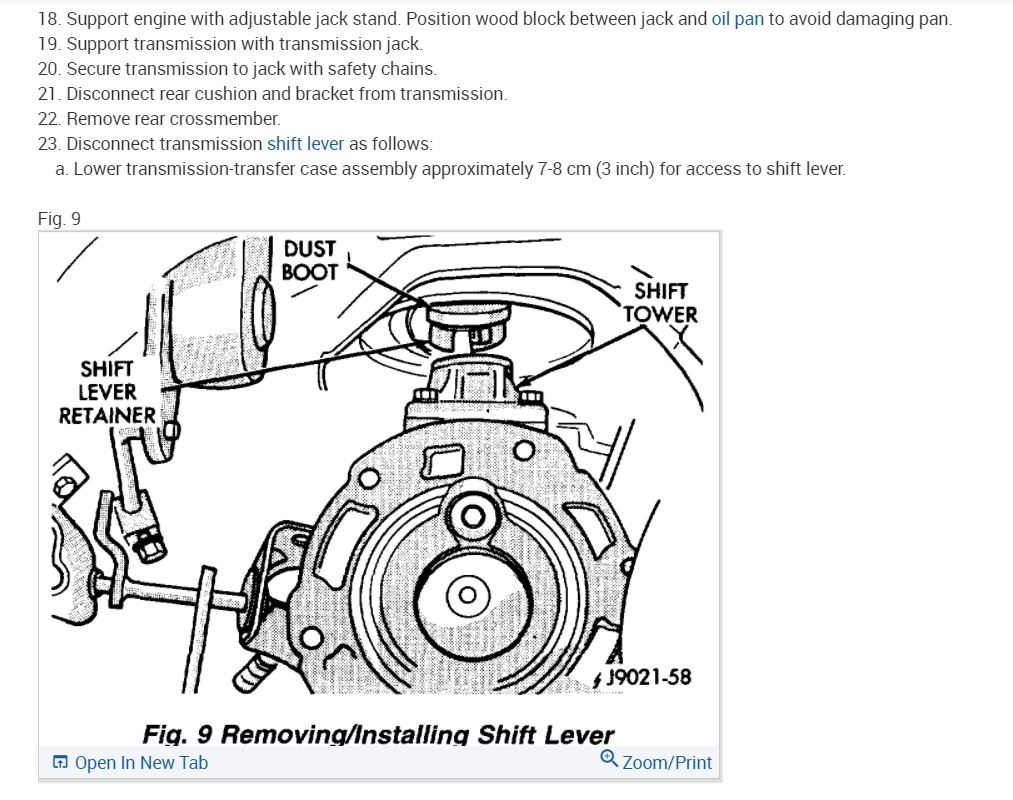 18. Support engine with adjustable jack stand. Position wood block between jack and oil pan to avoid damaging pan.
19. Support transmission with transmission jack.
20. Secure transmission to jack with safety chains.
21. Disconnect rear cushion and bracket from transmission.
22. Remove rear crossmember.
23. Disconnect transmission shift lever as follows:
a. Lower transmission-transfer case assembly approximately 7-8 cm (3 inch) for access to shift lever.

Fig. 9

DUST BOOT

SHIFT TOWER

SHIFT LEVER RETAINER

J9021-58

Fig. 9 Removing/Installing Shift Lever

Open In New Tab

Zoom/Print