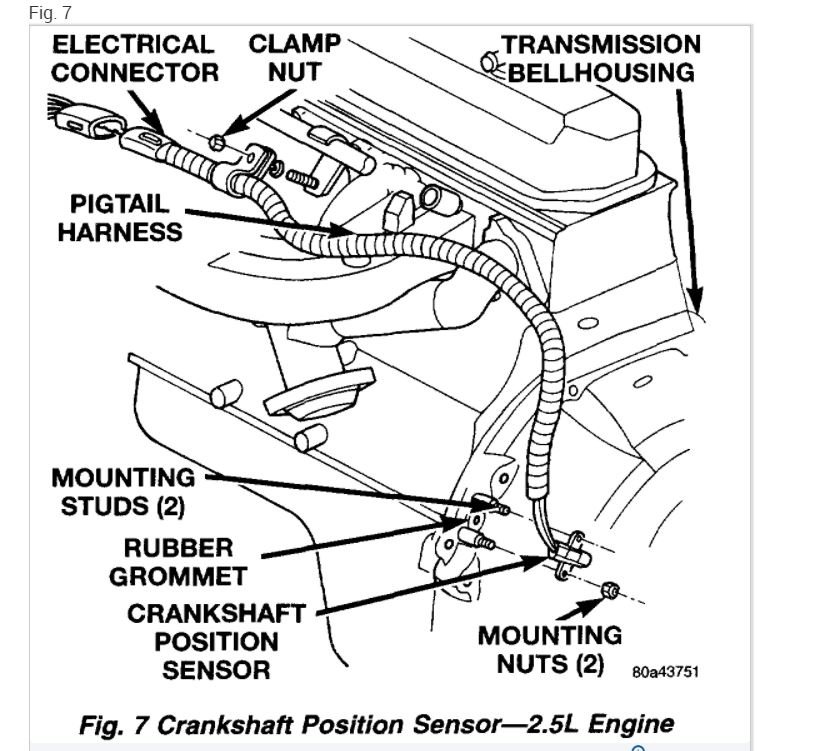 Fig. 7

ELECTRICAL CONNECTOR

CLAMP NUT

TRANSMISSION BELLHOUSING

PIGTAIL HARNESS

MOUNTING STUDS (2)

RUBBER GROMMET

CRANKSHAFT POSITION SENSOR

MOUNTING NUTS (2)

80a43751

Fig. 7 Crankshaft Position Sensor—2.5L Engine