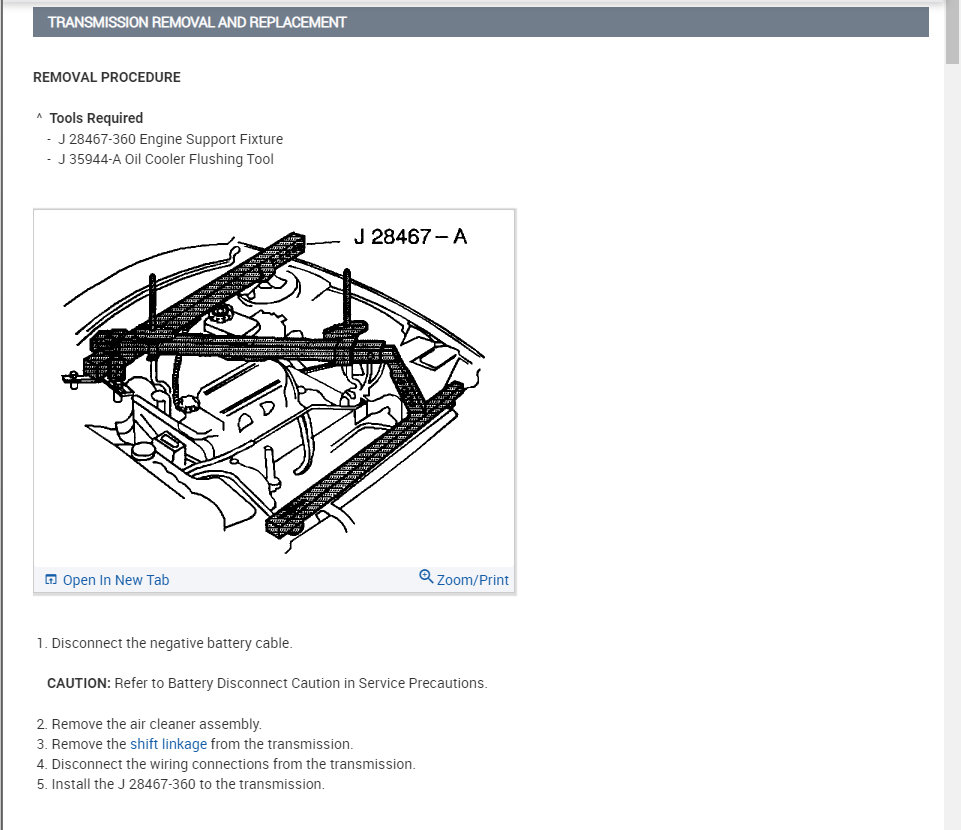 TRANSMISSION REMOVAL AND REPLACEMENT

REMOVAL PROCEDURE

^ Tools Required
- J 28467-360 Engine Support Fixture
- J 35944-A Oil Cooler Flushing Tool

J 28467 – A

Open In New Tab

Zoom/Print

1. Disconnect the negative battery cable.

CAUTION: Refer to Battery Disconnect Caution in Service Precautions.

2. Remove the air cleaner assembly.
3. Remove the shift linkage from the transmission.
4. Disconnect the wiring connections from the transmission.
5. Install the J 28467-360 to the transmission.