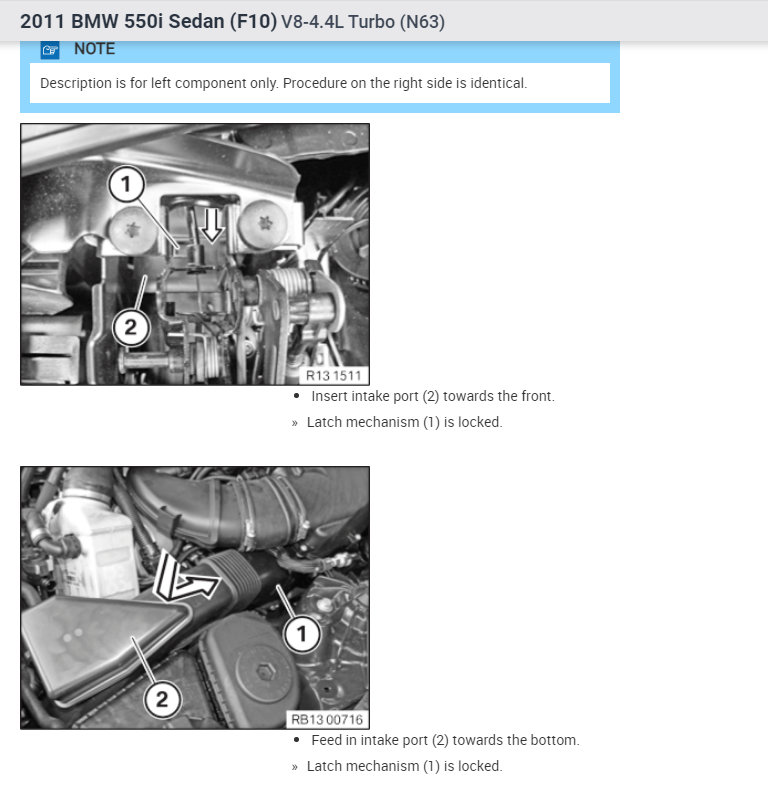 2011 BMW 550i Sedan (F10) V8-4.4L Turbo (N63)

NOTE

Description is for left component only. Procedure on the right side is identical.

1

2

R13 1511

• Insert intake port (2) towards the front.

» Latch mechanism (1) is locked.

1

2

RB13 00716

• Feed in intake port (2) towards the bottom.

» Latch mechanism (1) is locked.