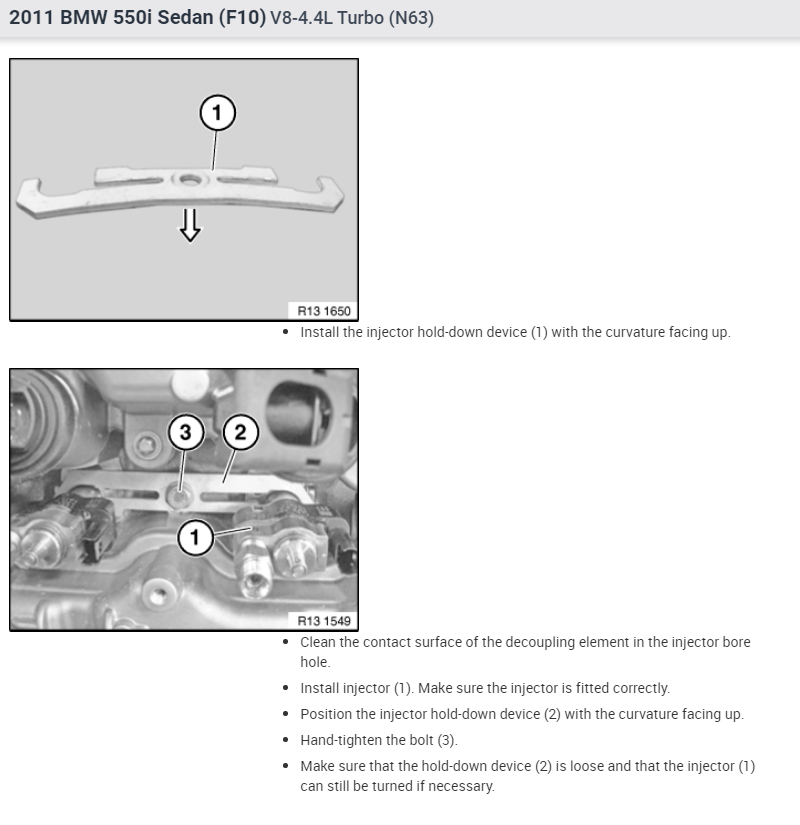 2011 BMW 550i Sedan (F10) V8-4.4L Turbo (N63)

1

R13 1650

- Install the injector hold-down device (1) with the curvature facing up.

3 2

1

R13 1549

- Clean the contact surface of the decoupling element in the injector bore hole.
- Install injector (1). Make sure the injector is fitted correctly.
- Position the injector hold-down device (2) with the curvature facing up.
- Hand-tighten the bolt (3).
- Make sure that the hold-down device (2) is loose and that the injector (1) can still be turned if necessary.