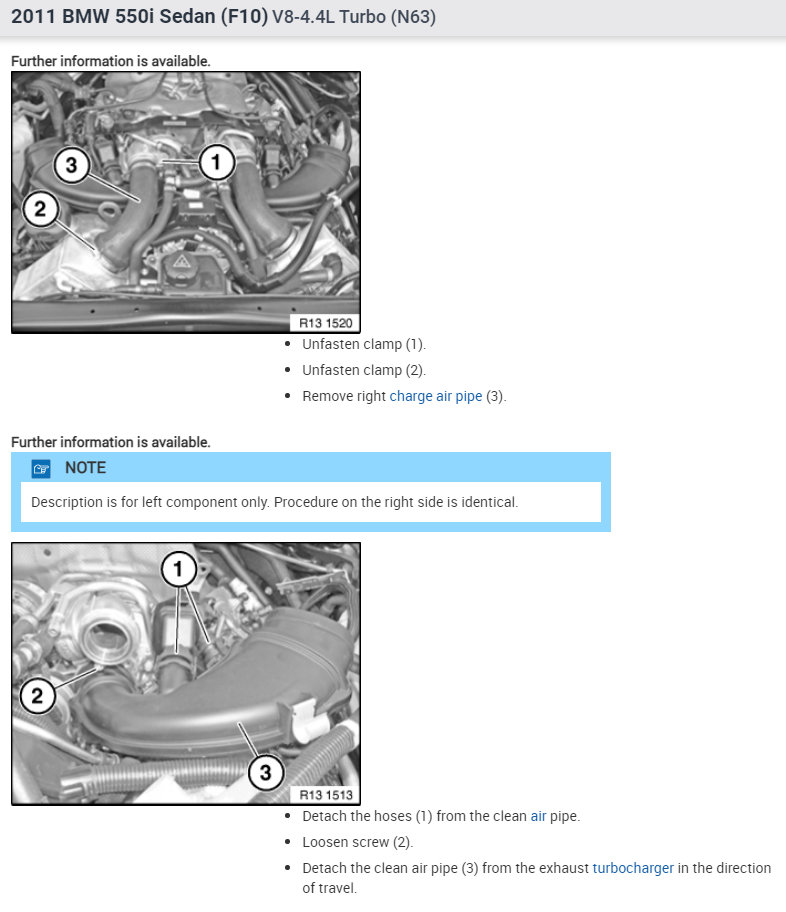 2011 BMW 550i Sedan (F10) V8-4.4L Turbo (N63)

Further information is available.

3
1
2
R13 1520

- Unfasten clamp (1).
- Unfasten clamp (2).
- Remove right charge air pipe (3).

Further information is available.

NOTE

Description is for left component only. Procedure on the right side is identical.

1
2
3
R13 1513

- Detach the hoses (1) from the clean air pipe.
- Loosen screw (2).
- Detach the clean air pipe (3) from the exhaust turbocharger in the direction of travel.