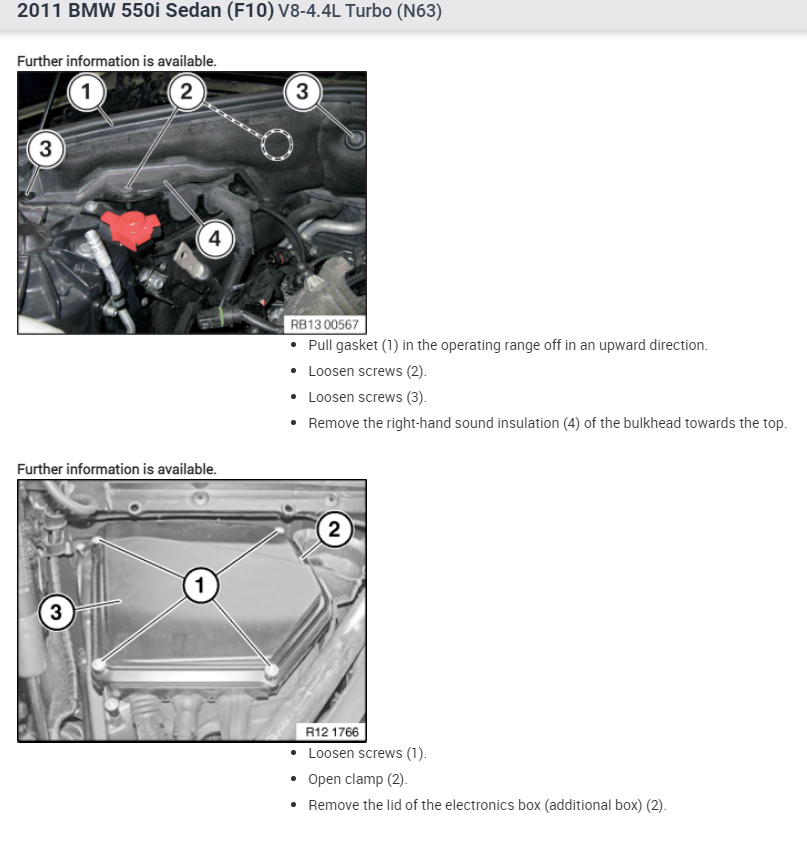 2011 BMW 550i Sedan (F10) V8-4.4L Turbo (N63)

Further information is available.

1 2 3 3 4

RB13 00567

- Pull gasket (1) in the operating range off in an upward direction.
- Loosen screws (2).
- Loosen screws (3).
- Remove the right-hand sound insulation (4) of the bulkhead towards the top.

Further information is available.

2 1 3

R12 1766

- Loosen screws (1).
- Open clamp (2).
- Remove the lid of the electronics box (additional box) (2).