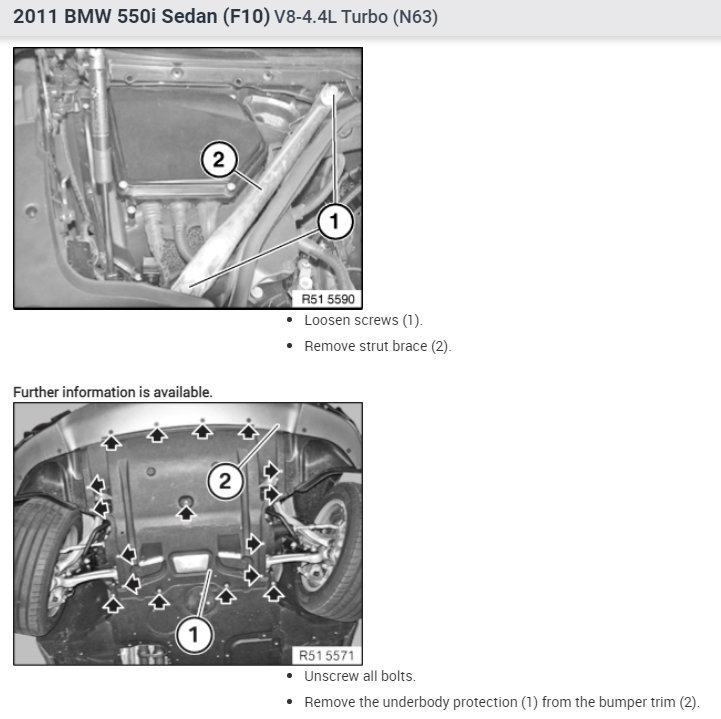 2011 BMW 550i Sedan (F10) V8-4.4L Turbo (N63)

2
1
R51 5590

- Loosen screws (1).
- Remove strut brace (2).

Further information is available.

2
1
R51 5571

- Unscrew all bolts.
- Remove the underbody protection (1) from the bumper trim (2).