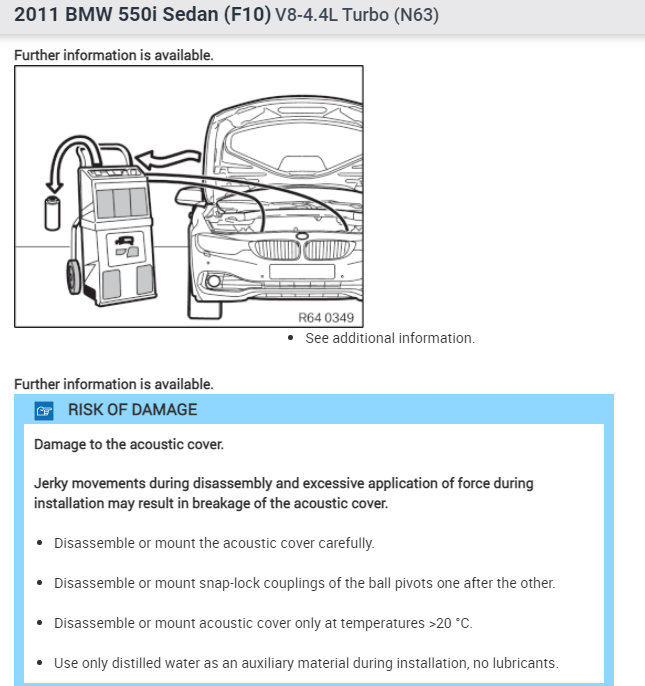 2011 BMW 550i Sedan (F10) V8-4.4L Turbo (N63)

Further information is available.

R64 0349

- See additional information.

Further information is available.

RISK OF DAMAGE

Damage to the acoustic cover.

Jerky movements during disassembly and excessive application of force during installation may result in breakage of the acoustic cover.

- Disassemble or mount the acoustic cover carefully.
- Disassemble or mount snap-lock couplings of the ball pivots one after the other.
- Disassemble or mount acoustic cover only at temperatures >20 °C.
- Use only distilled water as an auxiliary material during installation, no lubricants.