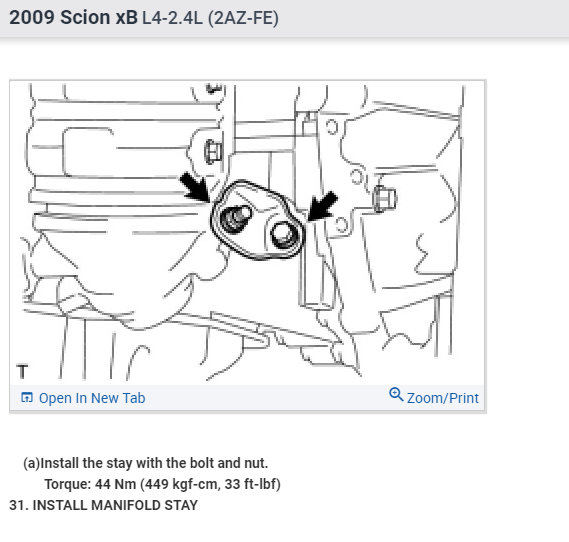 2009 Scion xB L4-2.4L (2AZ-FE)

T

Open In New Tab

Zoom/Print

(a)Install the stay with the bolt and nut.

Torque: 44 Nm (449 kgf-cm, 33 ft-lbf)

31. INSTALL MANIFOLD STAY