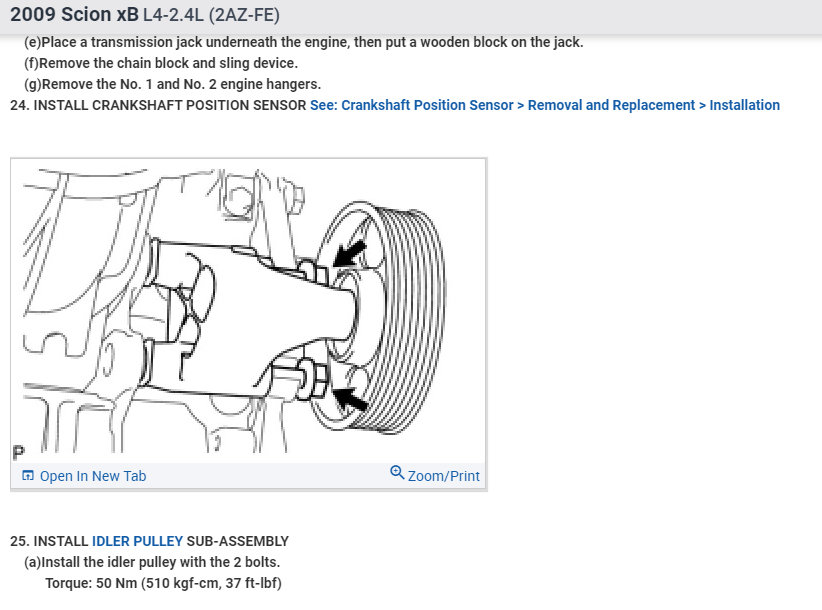 2009 Scion xB L4-2.4L (2AZ-FE)

(e)Place a transmission jack underneath the engine, then put a wooden block on the jack.
(f)Remove the chain block and sling device.
(g)Remove the No. 1 and No. 2 engine hangers.
24. INSTALL CRANKSHAFT POSITION SENSOR See: Crankshaft Position Sensor > Removal and Replacement > Installation

P

Open In New Tab
Zoom/Print

25. INSTALL IDLER PULLEY SUB-ASSEMBLY
(a)Install the idler pulley with the 2 bolts.
Torque: 50 Nm (510 kgf-cm, 37 ft-lbf)