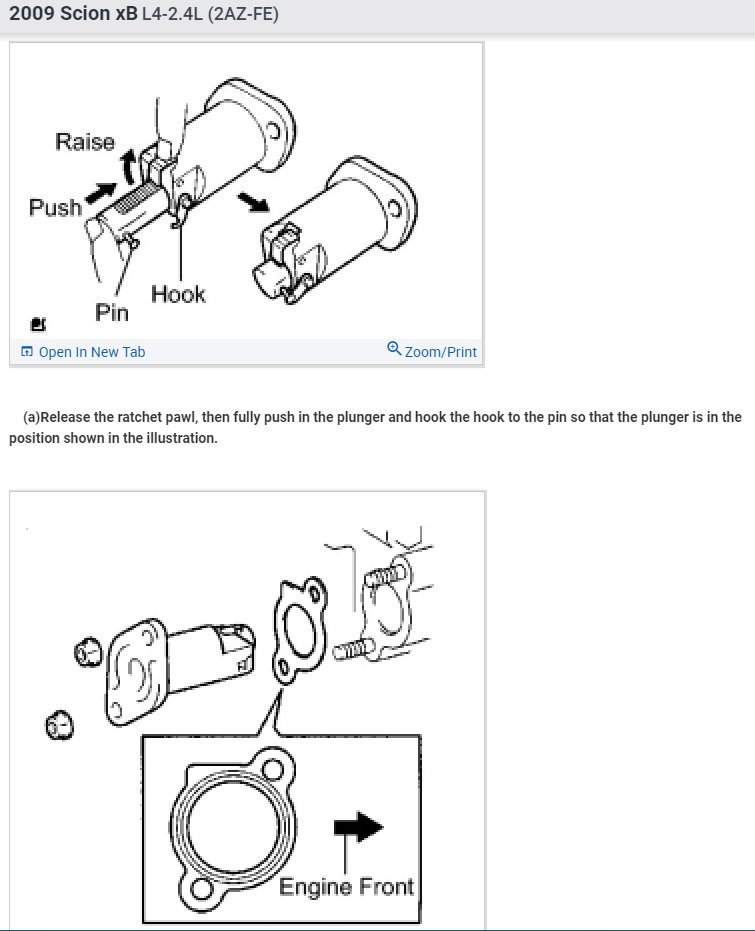 2009 Scion xB L4-2.4L (2AZ-FE)

Raise
Push
Hook
Pin

Open In New Tab
Zoom/Print

(a)Release the ratchet pawl, then fully push in the plunger and hook the hook to the pin so that the plunger is in the position shown in the illustration.

Engine Front