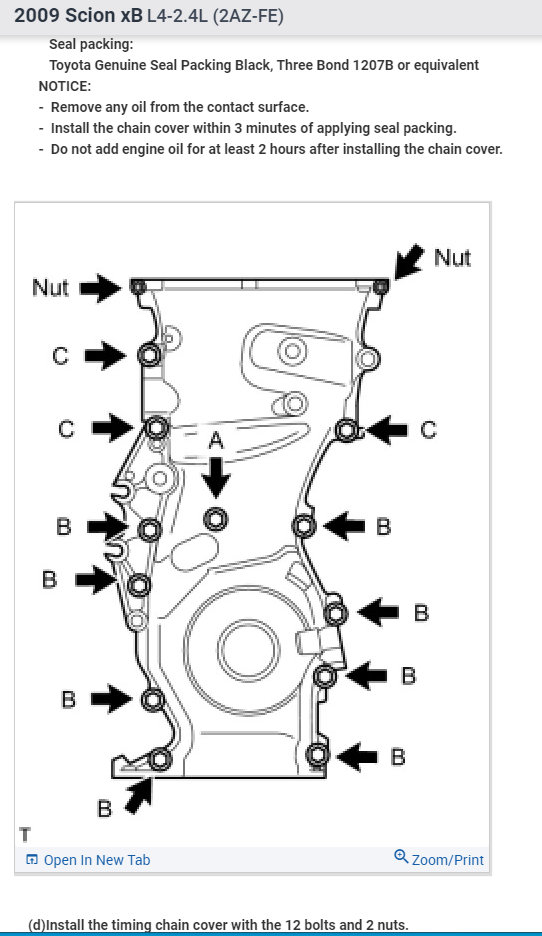 2009 Scion xB L4-2.4L (2AZ-FE)

Seal packing:
Toyota Genuine Seal Packing Black, Three Bond 1207B or equivalent
NOTICE:
- Remove any oil from the contact surface.
- Install the chain cover within 3 minutes of applying seal packing.
- Do not add engine oil for at least 2 hours after installing the chain cover.

Nut
Nut
C
C
C
A
B
B
B
B
B
B
B
B
T

Open In New Tab
Zoom/Print

(d)Install the timing chain cover with the 12 bolts and 2 nuts.