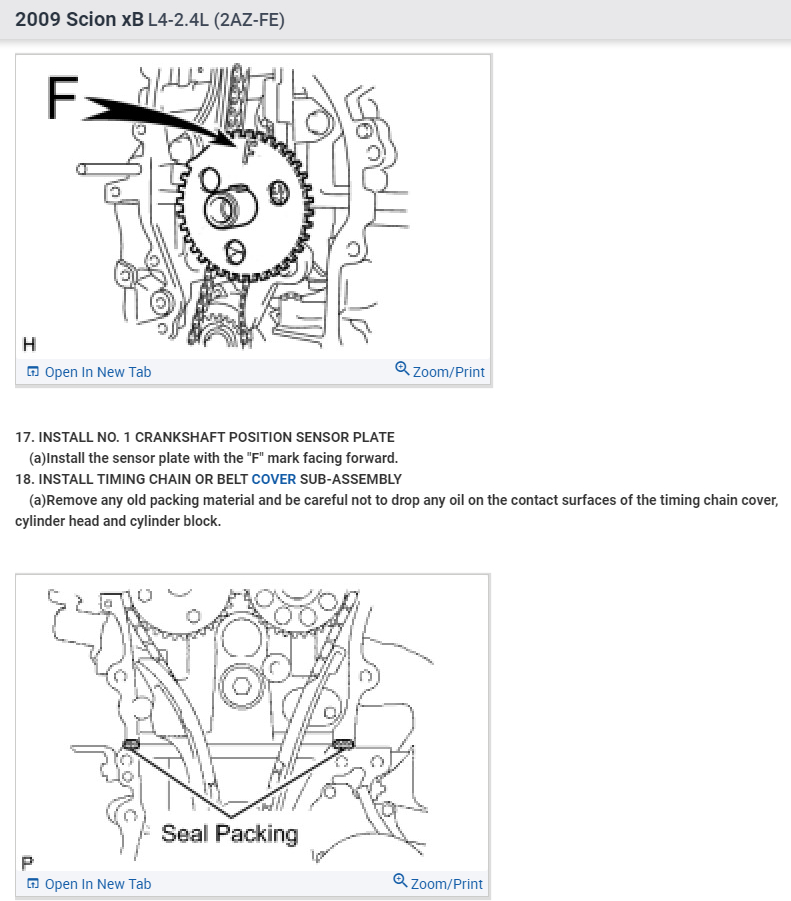 2009 Scion xB L4-2.4L (2AZ-FE)

F

F

H

Open In New Tab

Zoom/Print

17. INSTALL NO. 1 CRANKSHAFT POSITION SENSOR PLATE

(a)Install the sensor plate with the "F" mark facing forward.

18. INSTALL TIMING CHAIN OR BELT COVER SUB-ASSEMBLY

(a)Remove any old packing material and be careful not to drop any oil on the contact surfaces of the timing chain cover, cylinder head and cylinder block.

Seal Packing

P

Open In New Tab

Zoom/Print