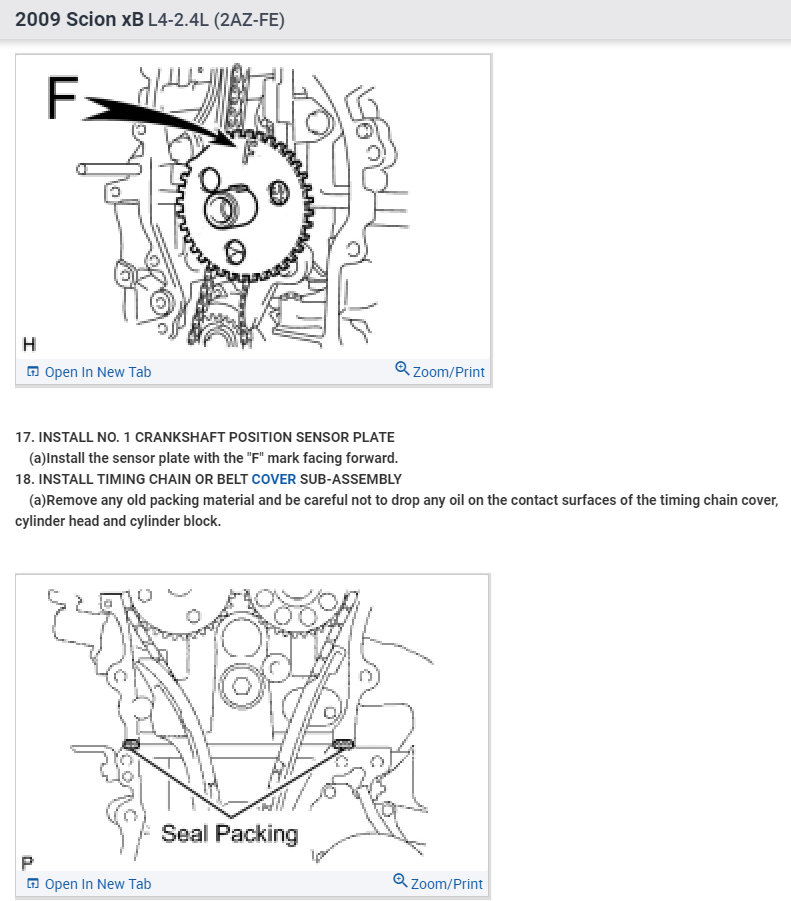 2009 Scion xB L4-2.4L (2AZ-FE)

F

F

H

Open In New Tab

Zoom/Print

17. INSTALL NO. 1 CRANKSHAFT POSITION SENSOR PLATE

(a)Install the sensor plate with the "F" mark facing forward.

18. INSTALL TIMING CHAIN OR BELT COVER SUB-ASSEMBLY

(a)Remove any old packing material and be careful not to drop any oil on the contact surfaces of the timing chain cover, cylinder head and cylinder block.

Seal Packing

P

Open In New Tab

Zoom/Print